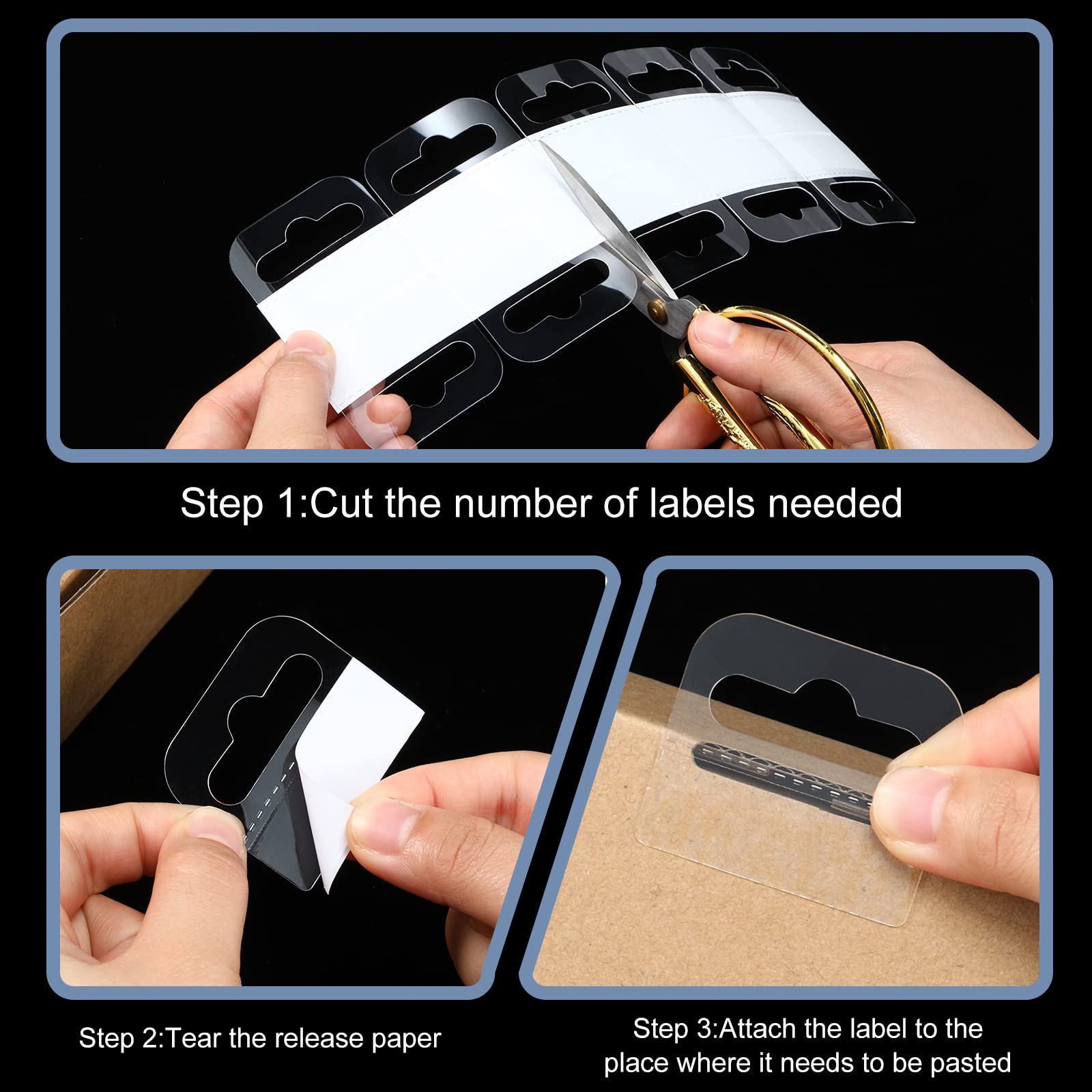 Step 1:Cut the number of labels needed

Step 2:Tear the release paper

Step 3:Attach the label to the place where it needs to be pasted