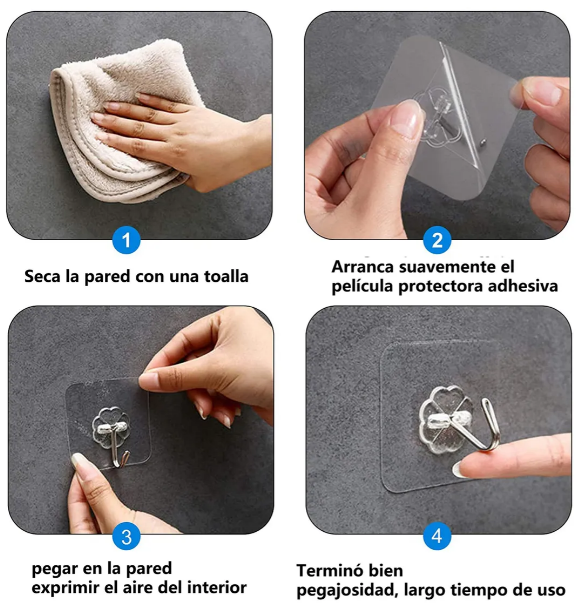 1

Seca la pared con una toalla

2

Arranca suavemente el película protectora adhesiva

3

pegar en la pared
exprimir el aire del interior

4

Terminó bien
pegajosidad, largo tiempo de uso