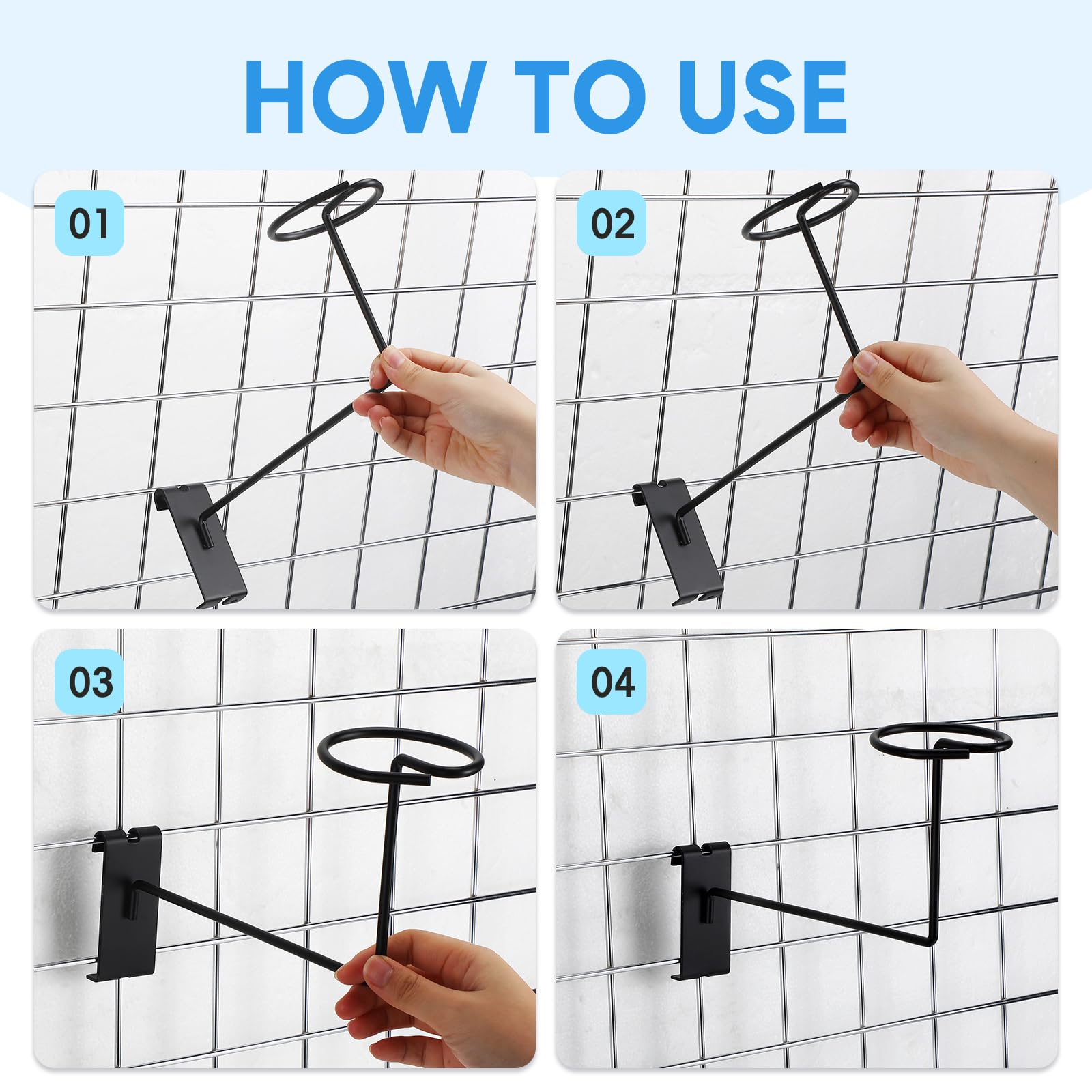 HOW TO USE

01

02

03

04