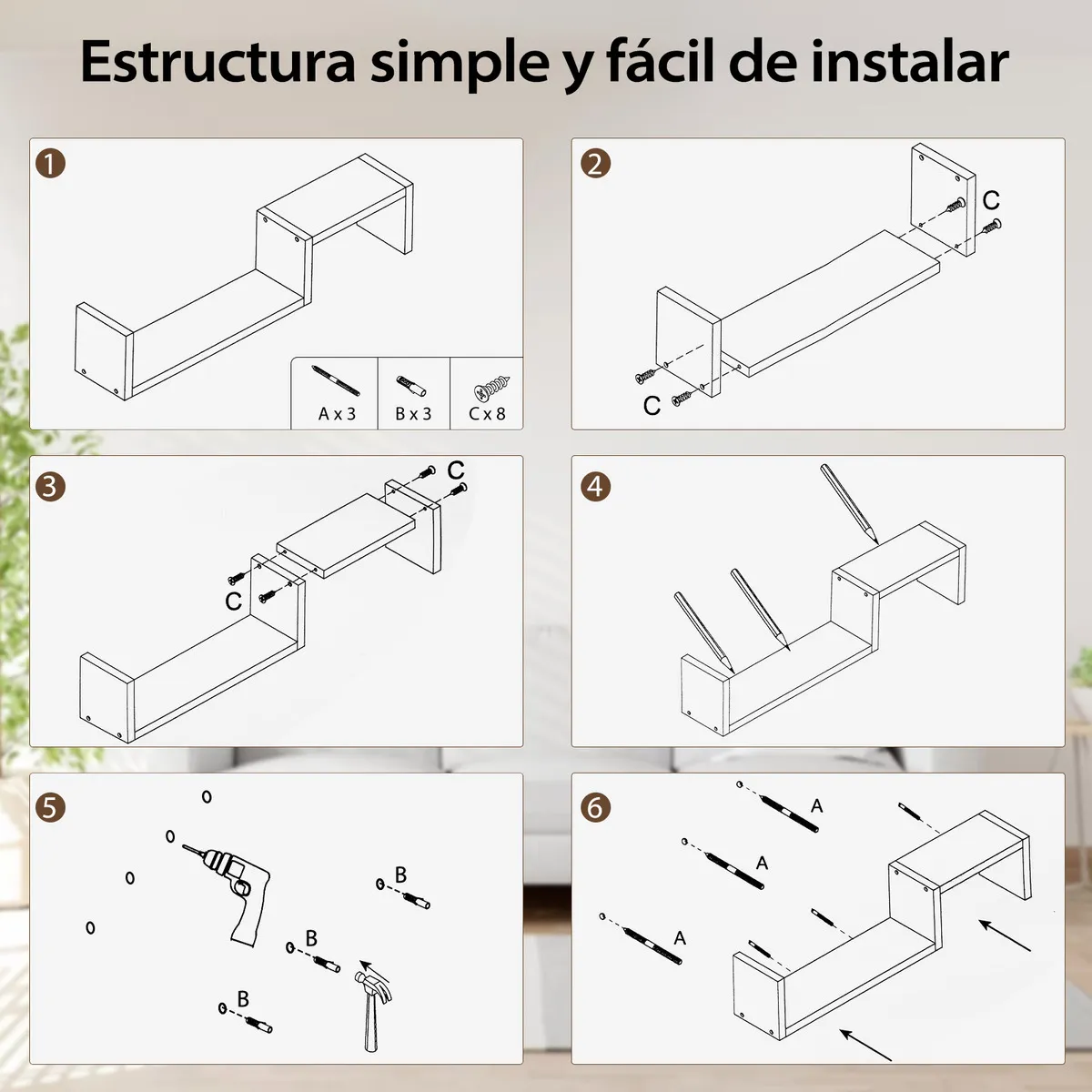 Estructura simple y fácil de instalar

1

A x 3

B x 3

C x 8

2

C

C

3

C

C

4

5

B

B

B

6

A

A

A