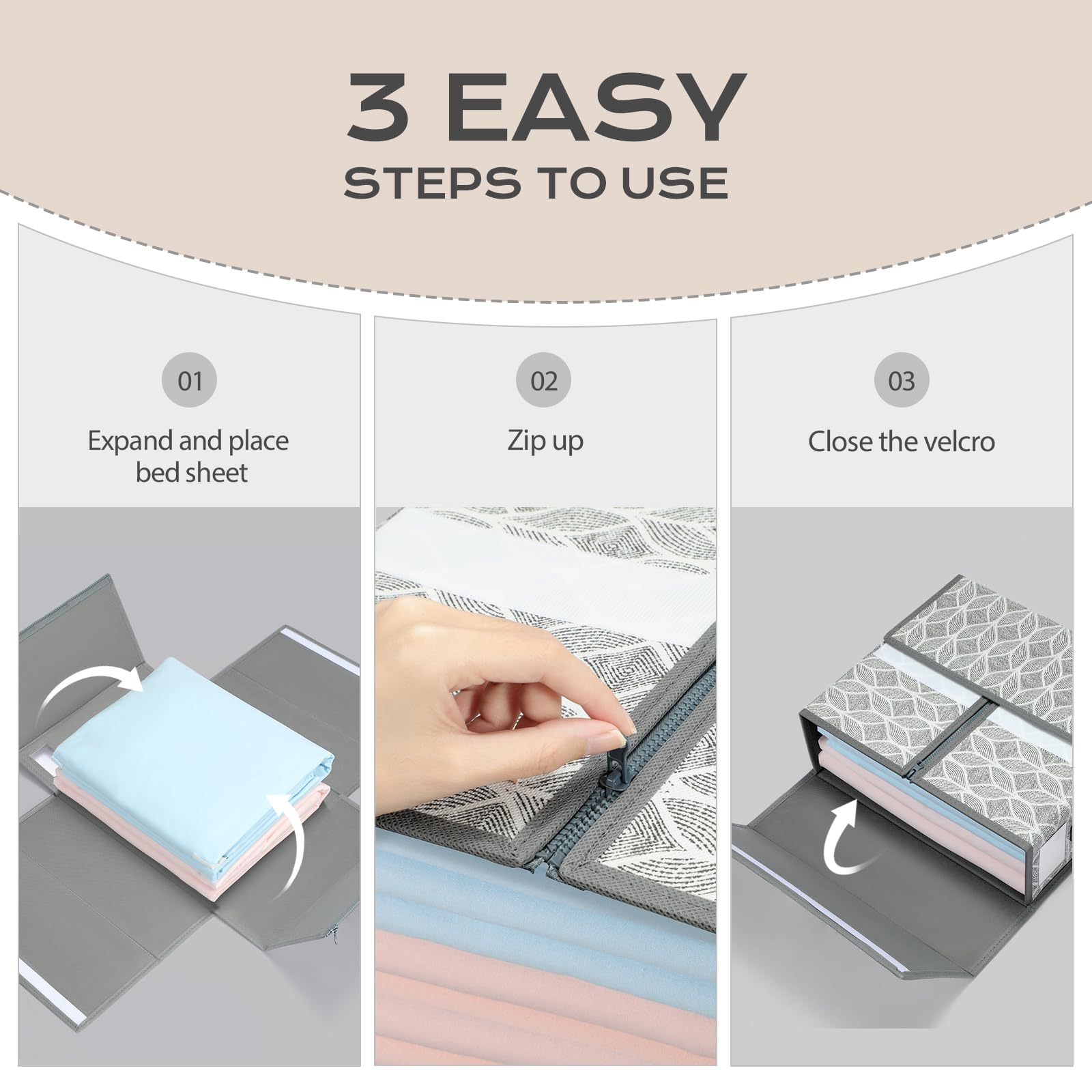 3 EASY
STEPS TO USE

01
Expand and place bed sheet

02
Zip up

03
Close the velcro