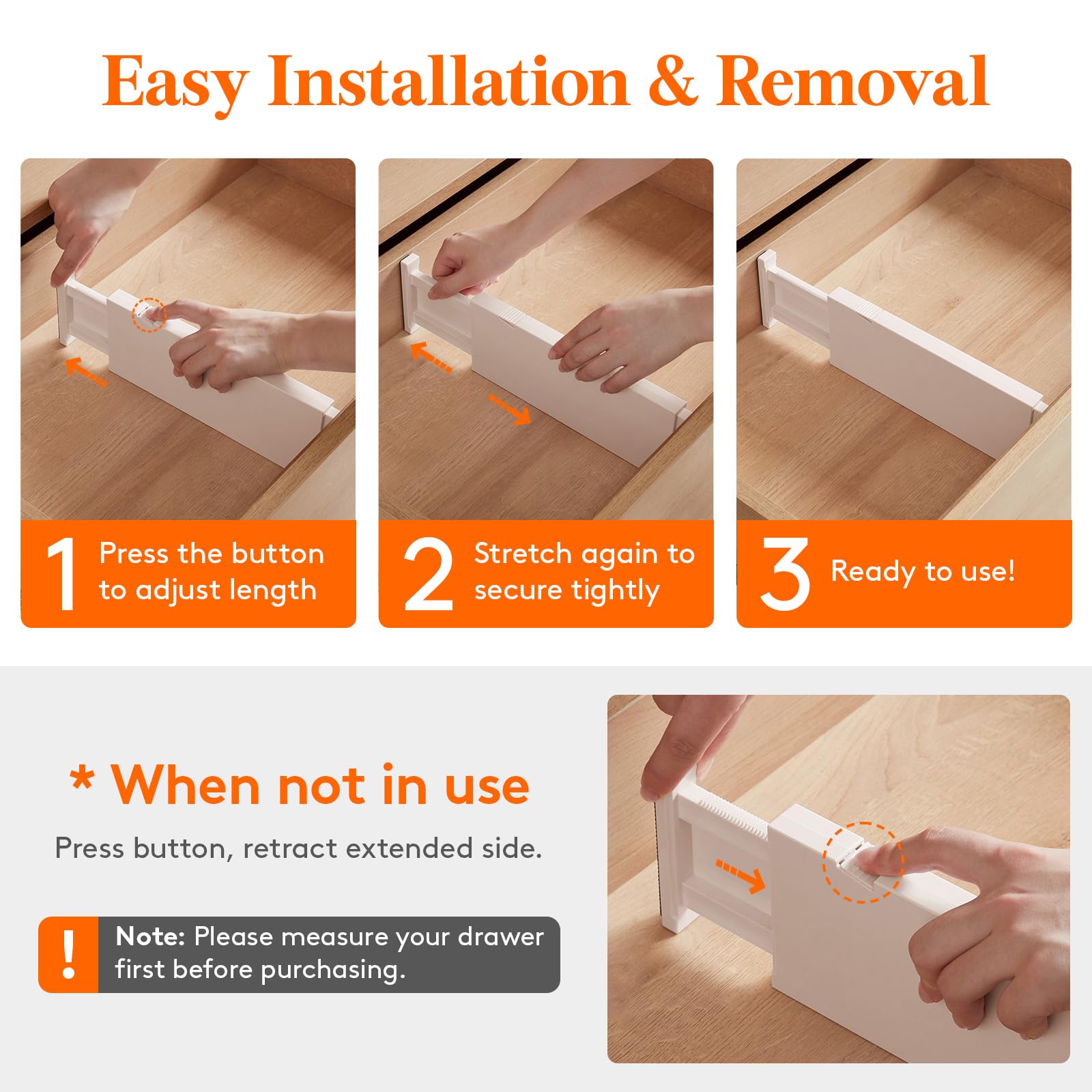 Easy Installation & Removal

1 Press the button to adjust length

2 Stretch again to secure tightly

3 Ready to use!

* When not in use

Press button, retract extended side.

! Note: Please measure your drawer first before purchasing.