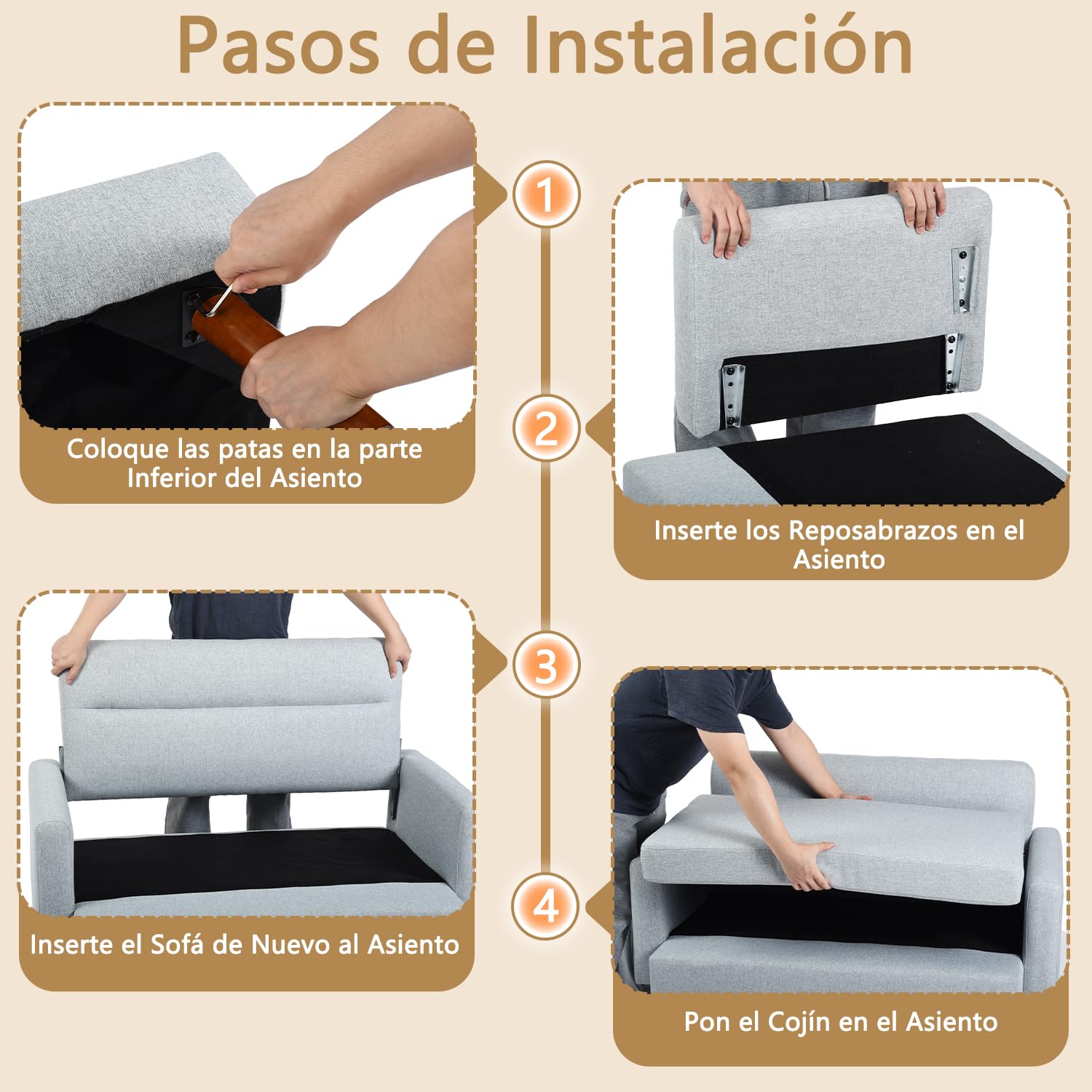 Pasos de Instalación

1

Coloque las patas en la parte Inferior del Asiento

2

Inserte los Reposabrazos en el Asiento

3

Inserte el Sofá de Nuevo al Asiento

4

Pon el Cojín en el Asiento