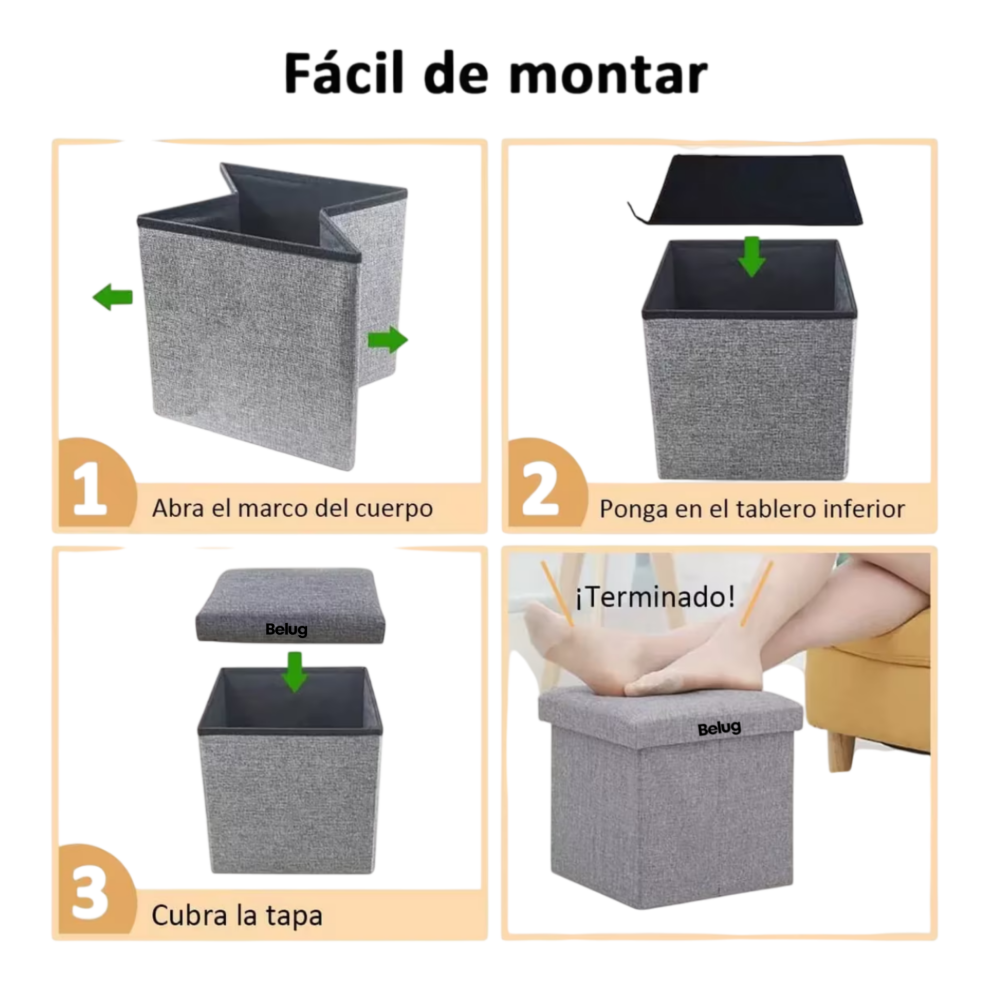 Fácil de montar

1 Abra el marco del cuerpo

2 Ponga en el tablero inferior

Belug

3 Cubra la tapa

¡Terminado!

Belug