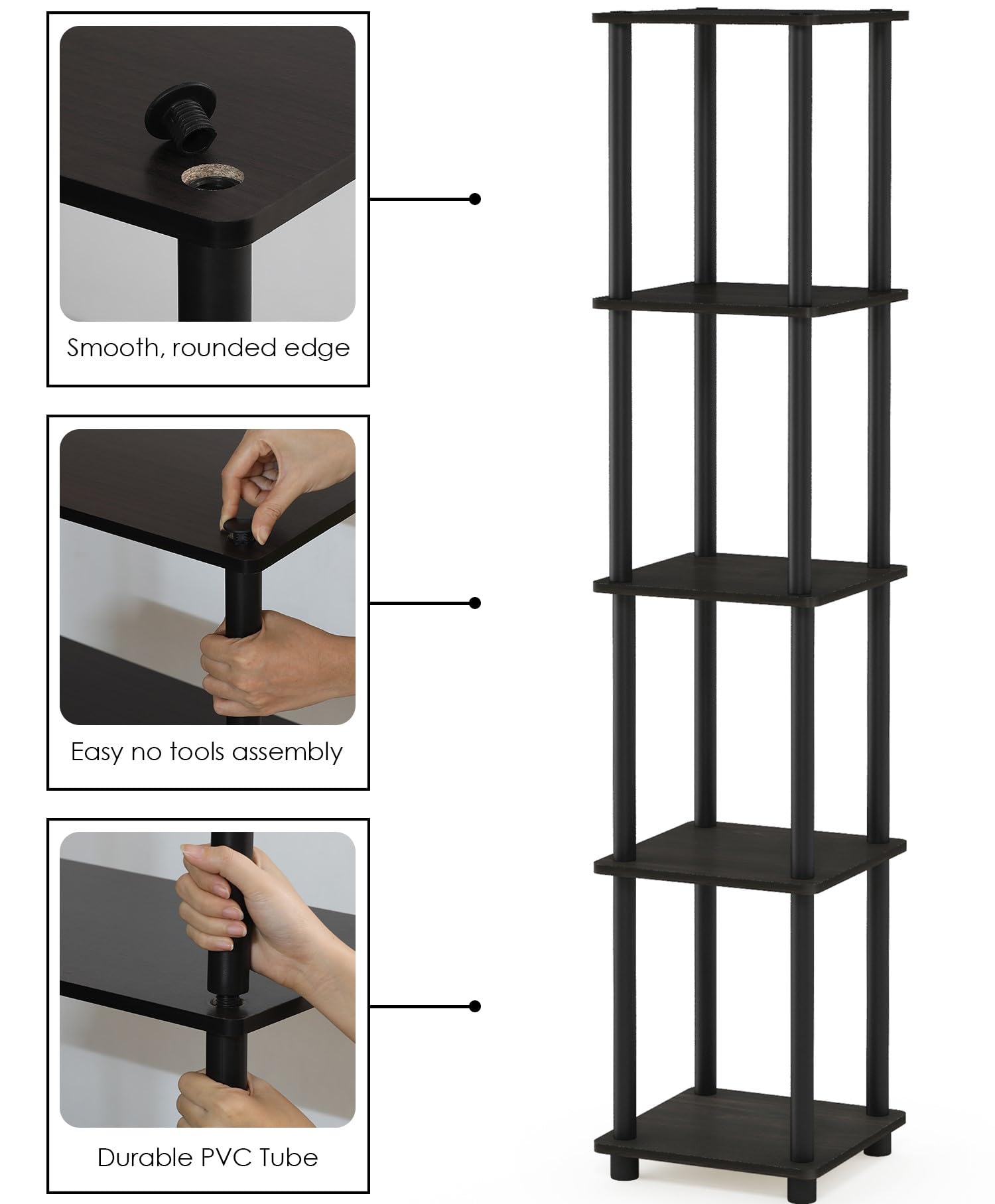 Smooth, rounded edge

Easy no tools assembly

Durable PVC Tube