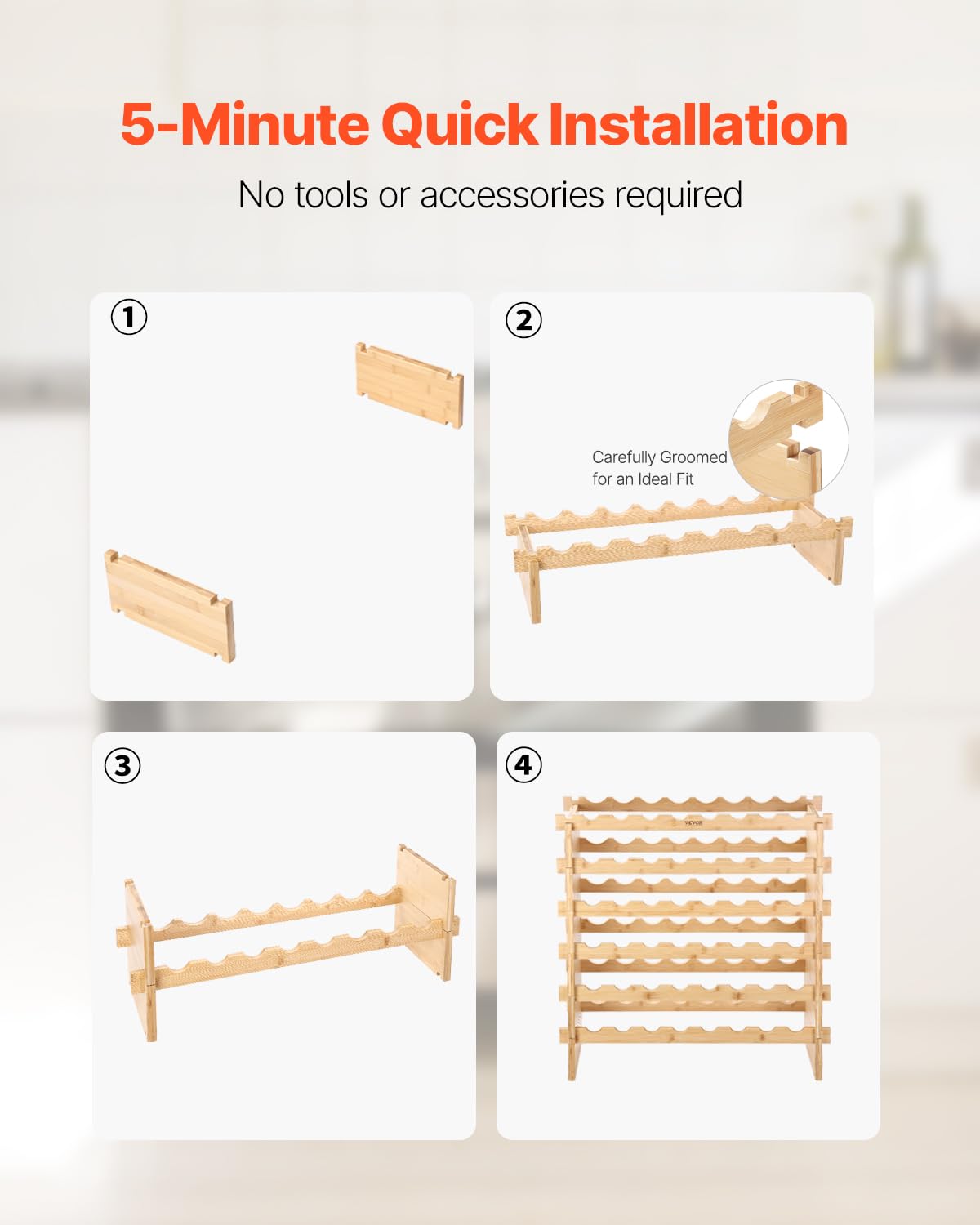 5-Minute Quick Installation

No tools or accessories required

①

②

Carefully Groomed for an Ideal Fit

③

④

VEVOR