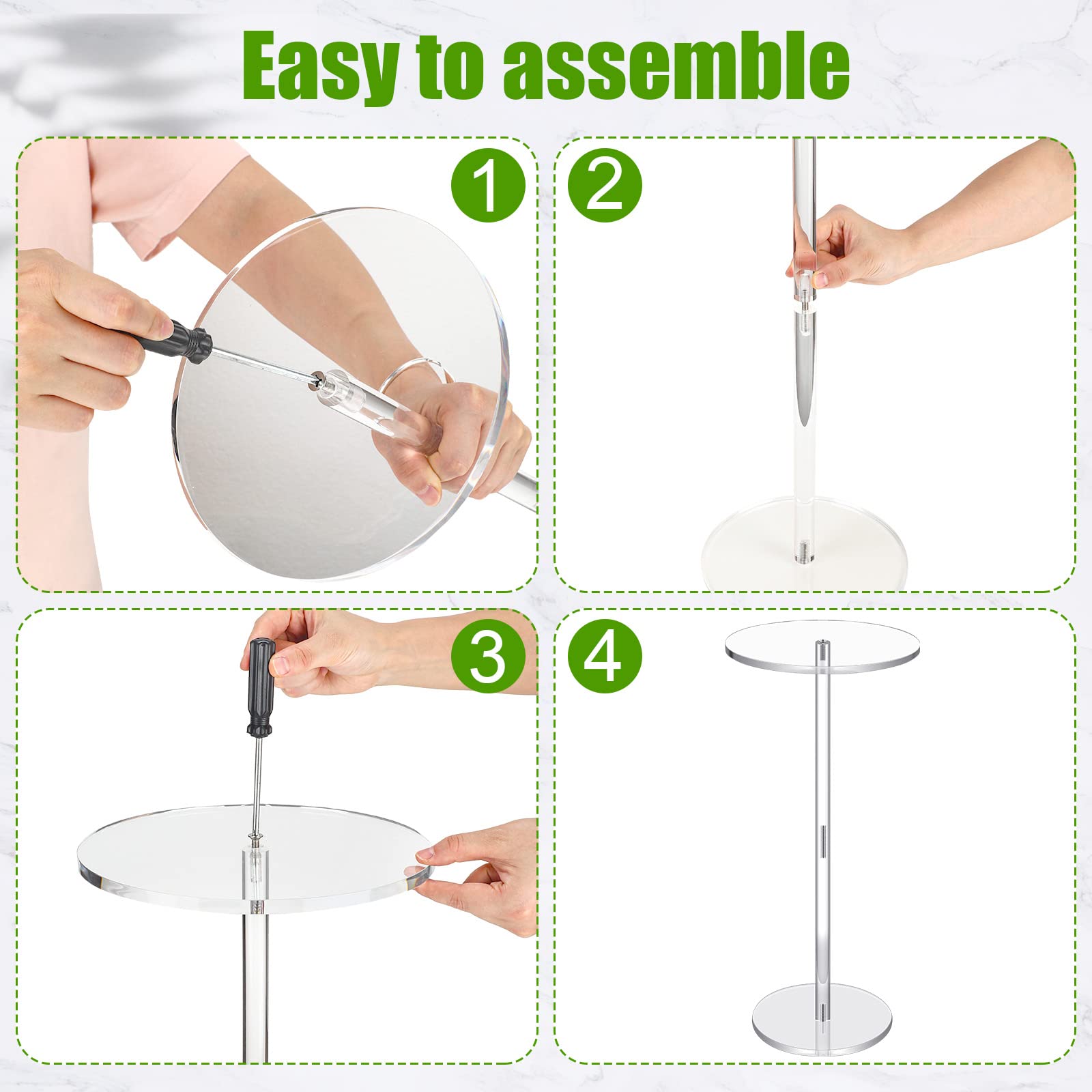 Easy to assemble

1

2

3

4