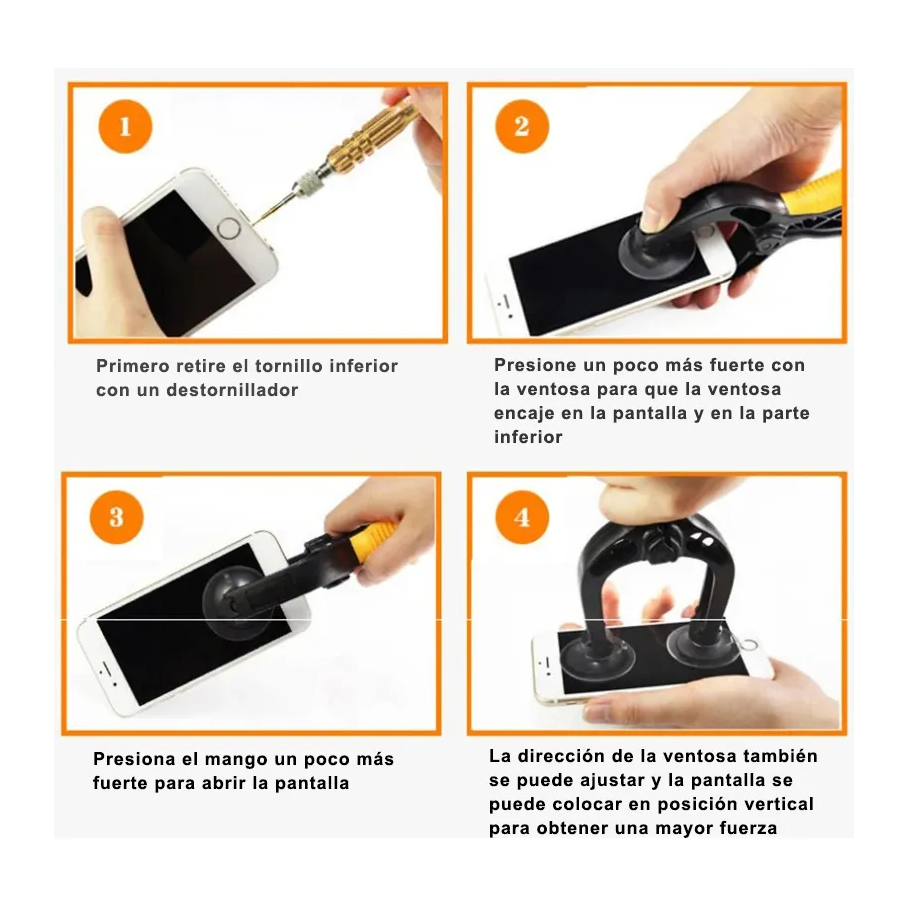 1

Primero retire el tornillo inferior con un destornillador

2

Presione un poco más fuerte con la ventosa para que la ventosa encaje en la pantalla y en la parte inferior

3

Presiona el mango un poco más fuerte para abrir la pantalla

4

La dirección de la ventosa también se puede ajustar y la pantalla se puede colocar en posición vertical para obtener una mayor fuerza