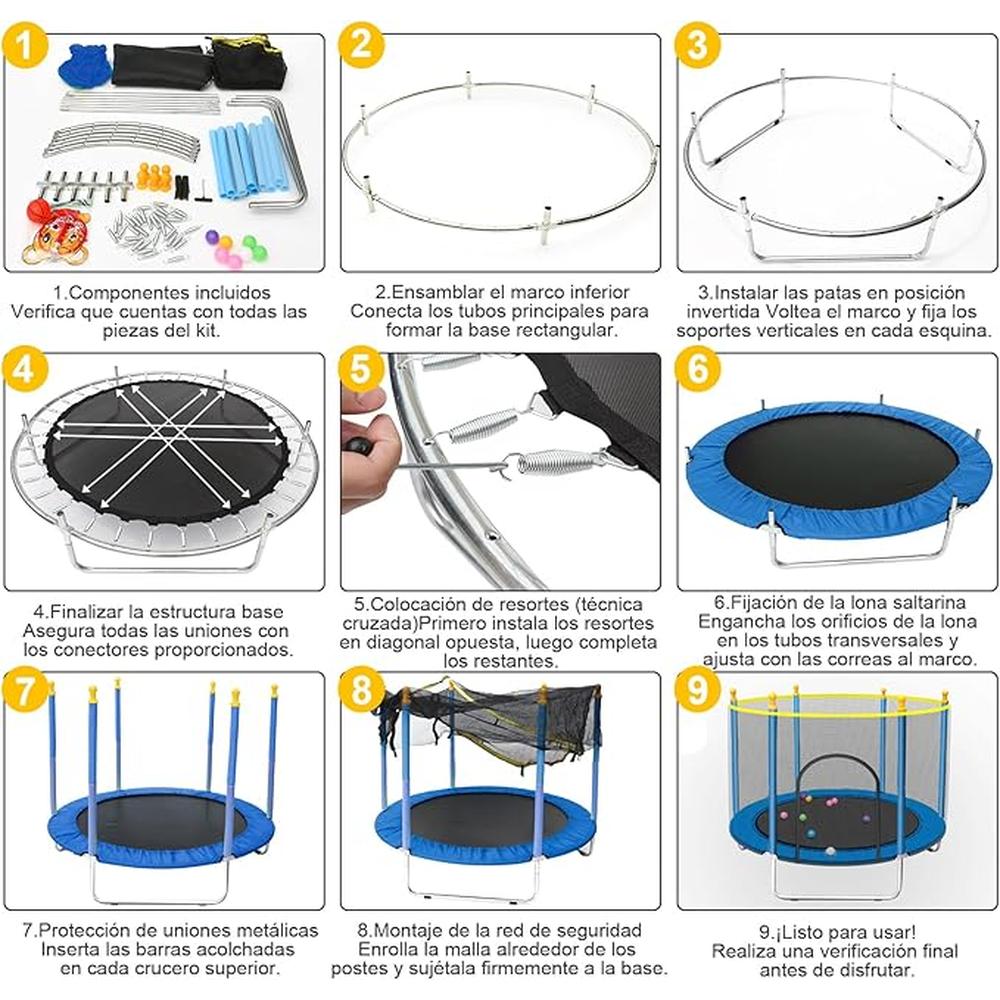 1

1.Componentes incluidos
Verifica que cuentas con todas las piezas del kit.

2

2.Ensamblar el marco inferior
Conecta los tubos principales para formar la base rectangular.

3

3.Instalar las patas en posición invertida Voltea el marco y fija los soportes verticales en cada esquina.

4

4.Finalizar la estructura base
Asegura todas las uniones con los conectores proporcionados.

5

5.Colocación de resortes (técnica cruzada)Primero instala los resortes en diagonal opuesta, luego completa los restantes.

6

6.Fijación de la lona saltarina
Engancha los orificios de la lona en los tubos transversales y ajusta con las correas al marco.

7

7.Protección de uniones metálicas
Inserta las barras acolchadas en cada crucero superior.

8

8.Montaje de la red de seguridad
Enrolla la malla alrededor de los postes y sujétala firmemente a la base.

9

9.¡Listo para usar!
Realiza una verificación final antes de disfrutar.