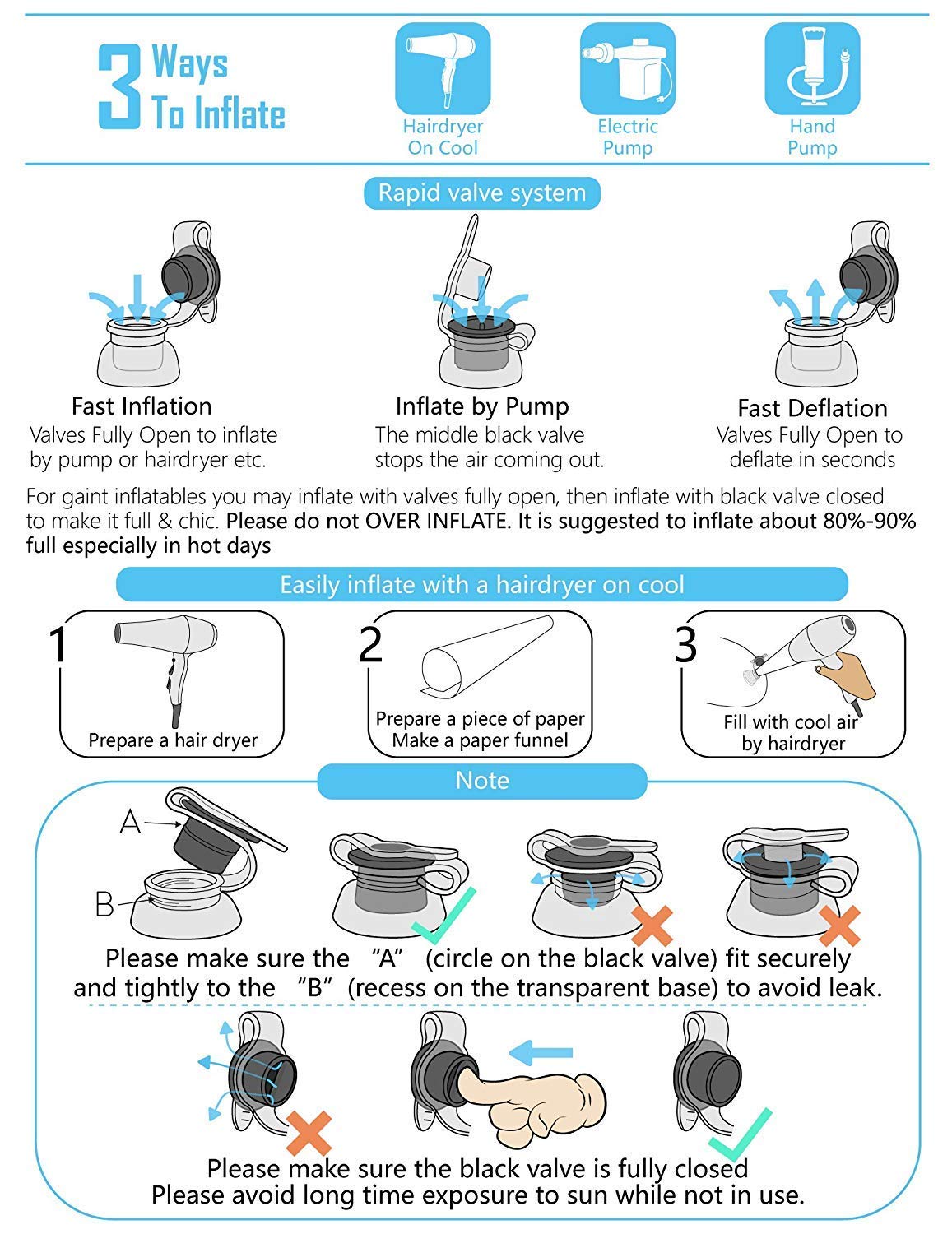 3 Ways To Inflate

Hairdryer On Cool

Electric Pump

Hand Pump

Rapid valve system

Fast Inflation
Valves Fully Open to inflate by pump or hairdryer etc.

Inflate by Pump
The middle black valve stops the air coming out.

Fast Deflation
Valves Fully Open to deflate in seconds

For gaint inflatables you may inflate with valves fully open, then inflate with black valve closed to make it full & chic. Please do not OVER INFLATE. It is suggested to inflate about 80%-90% full especially in hot days

Easily inflate with a hairdryer on cool

1
Prepare a hair dryer

2
Prepare a piece of paper
Make a paper funnel

3
Fill with cool air by hairdryer

Note

A

B

Please make sure the "A" (circle on the black valve) fit securely and tightly to the "B" (recess on the transparent base) to avoid leak.

Please make sure the black valve is fully closed
Please avoid long time exposure to sun while not in use.