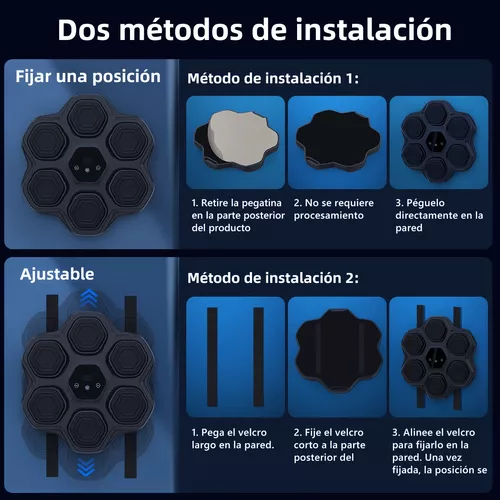 Dos métodos de instalación

Fijar una posición

Método de instalación 1:

1. Retire la pegatina en la parte posterior del producto

2. No se requiere procesamiento

3. Péguelo directamente en la pared

Ajustable

Método de instalación 2:

1. Pega el velcro largo en la pared.

2. Fije el velcro corto a la parte posterior del

3. Alinee el velcro para fijarlo en la pared. Una vez fijada, la posición se