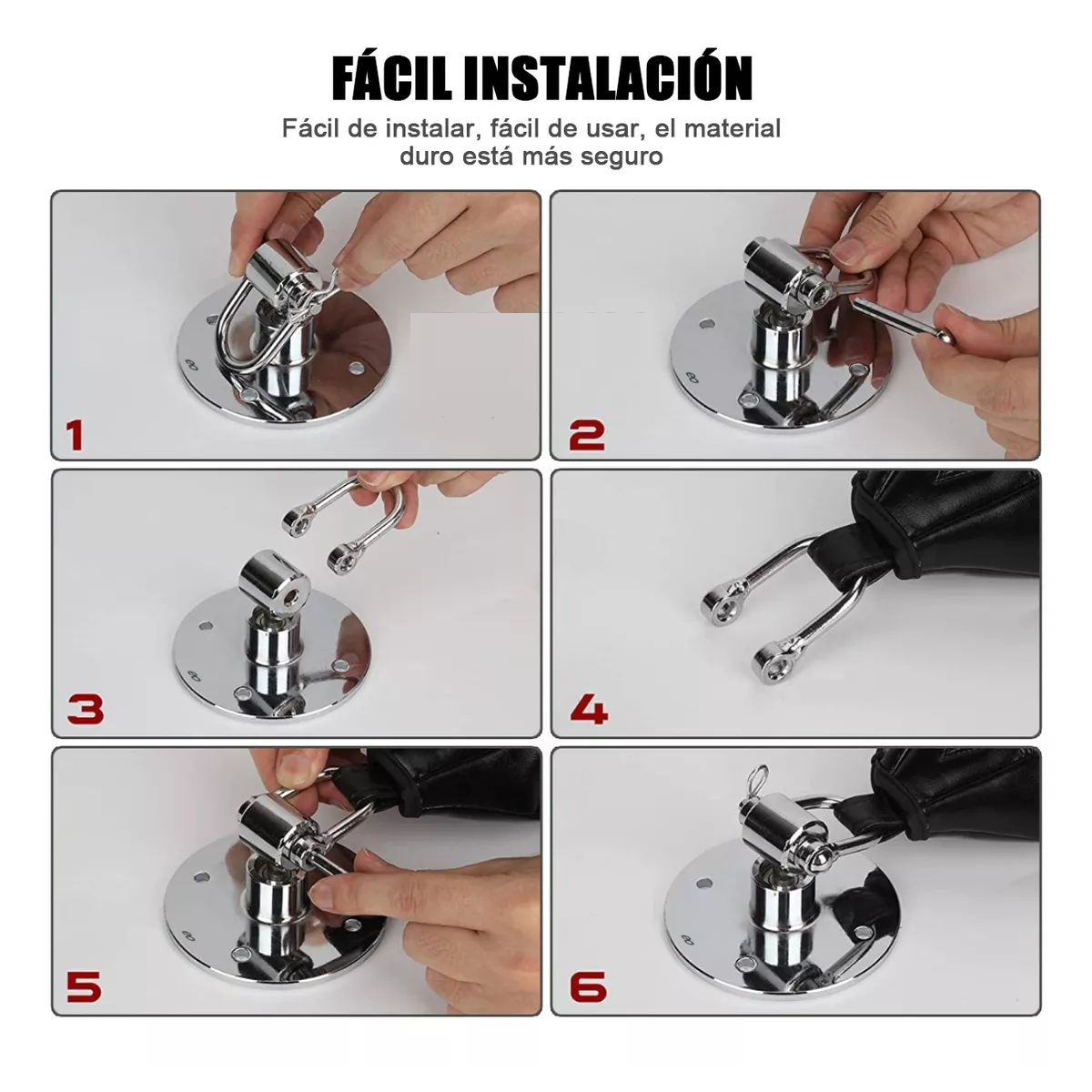 FÁCIL INSTALACIÓN

Fácil de instalar, fácil de usar, el material duro está más seguro

1

2

3

4

5

6