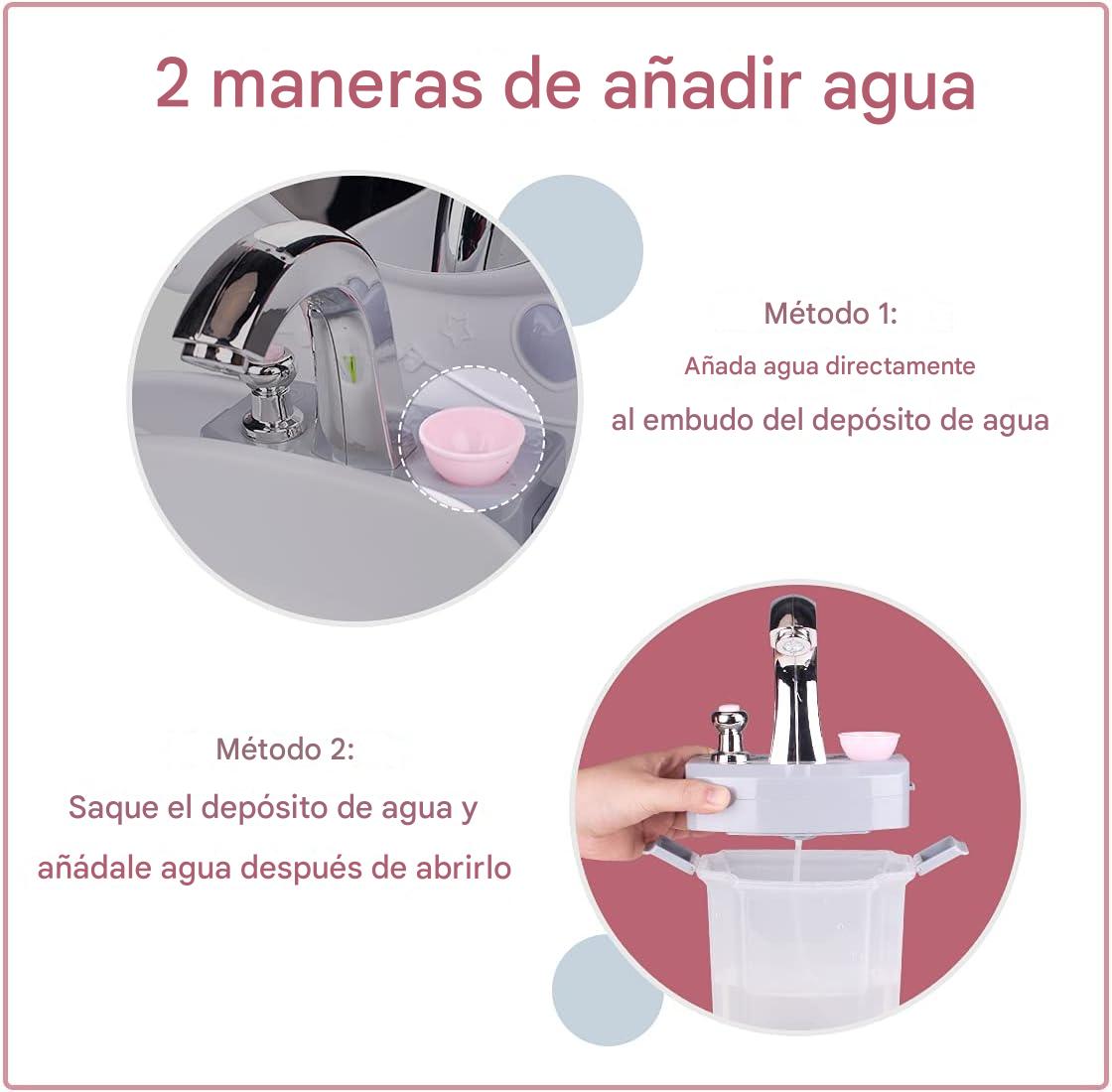 2 maneras de añadir agua

Método 1:
Añada agua directamente
al embudo del depósito de agua

Método 2:
Saque el depósito de agua y
añádale agua después de abrirlo