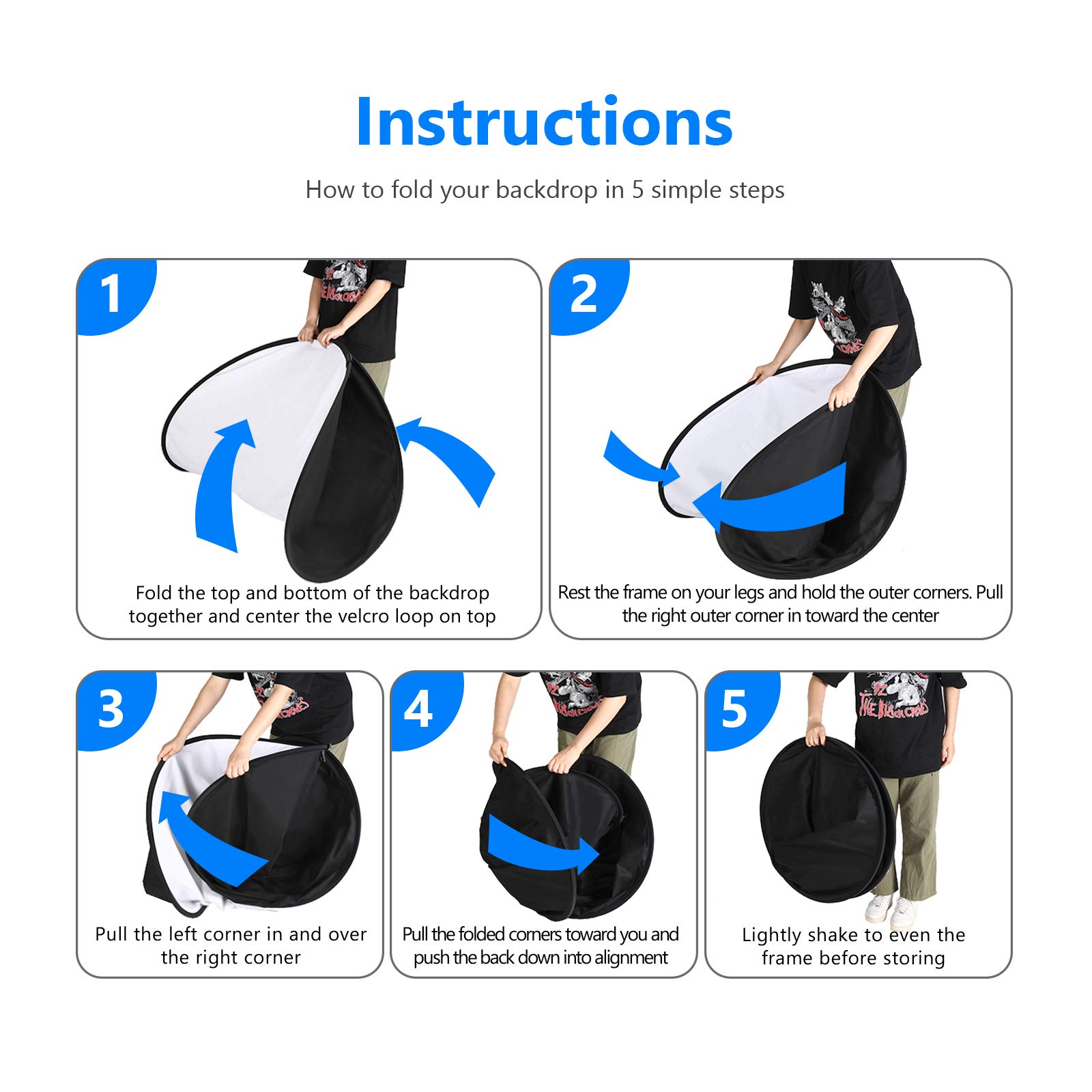 Instructions

How to fold your backdrop in 5 simple steps

1

Fold the top and bottom of the backdrop together and center the velcro loop on top

2

Rest the frame on your legs and hold the outer corners. Pull the right outer corner in toward the center

3

Pull the left corner in and over the right corner

4

Pull the folded corners toward you and push the back down into alignment

5

Lightly shake to even the frame before storing