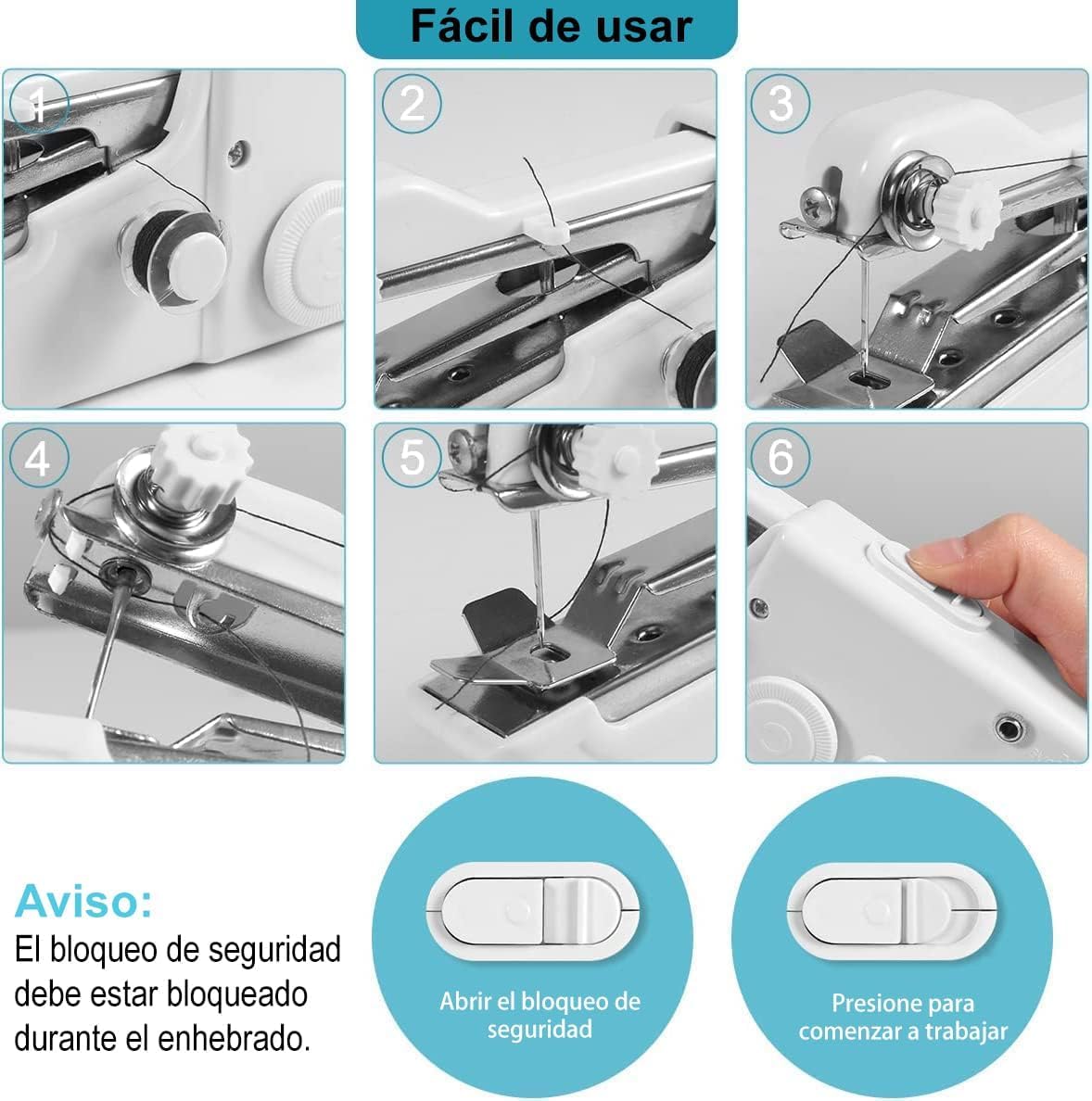 Fácil de usar

1

2

3

4

5

6

Aviso:
El bloqueo de seguridad debe estar bloqueado durante el enhebrado.

Abrir el bloqueo de seguridad

Presione para comenzar a trabajar