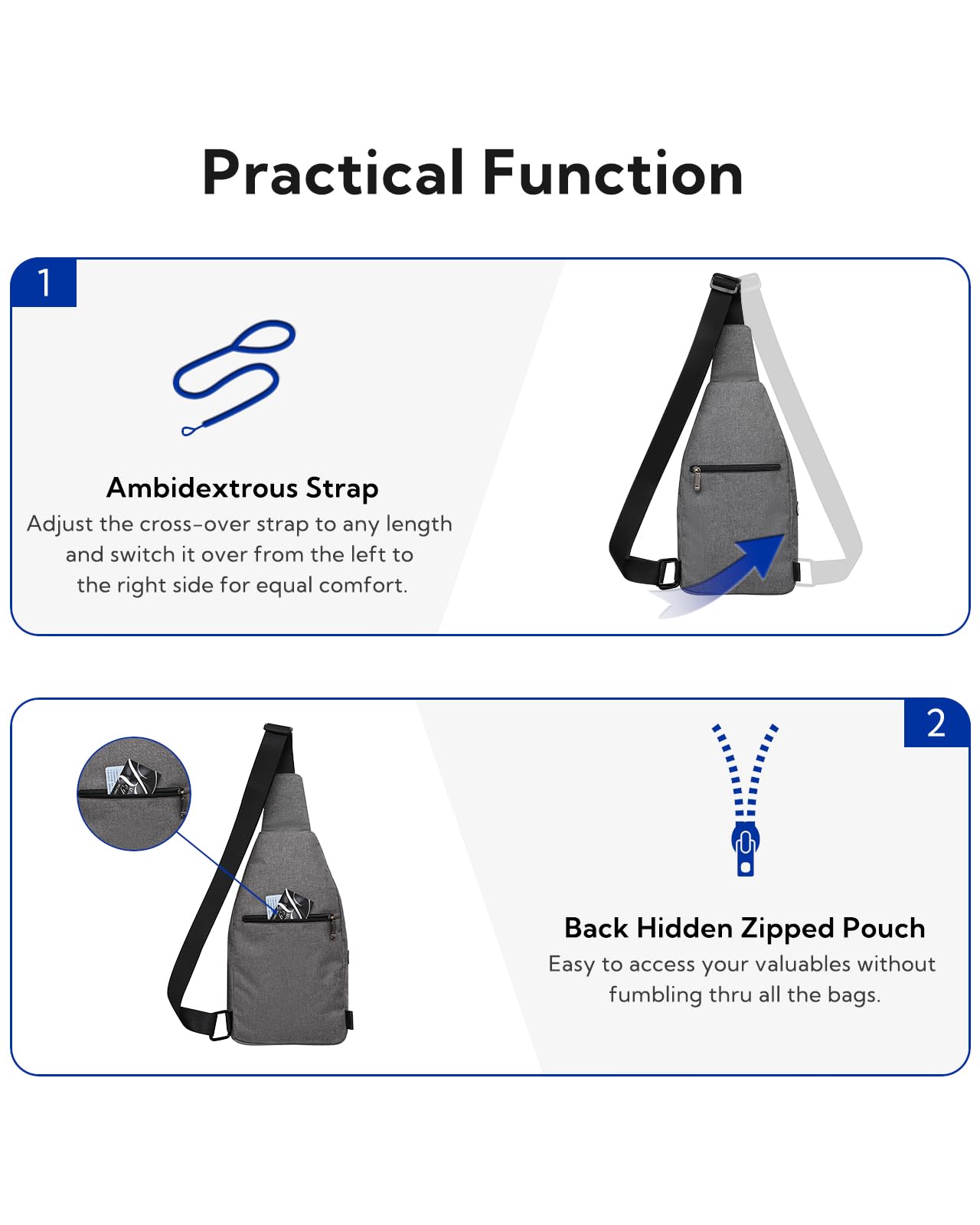 Practical Function

1

Ambidextrous Strap

Adjust the cross-over strap to any length and switch it over from the left to the right side for equal comfort.

2

Back Hidden Zipped Pouch

Easy to access your valuables without fumbling thru all the bags.