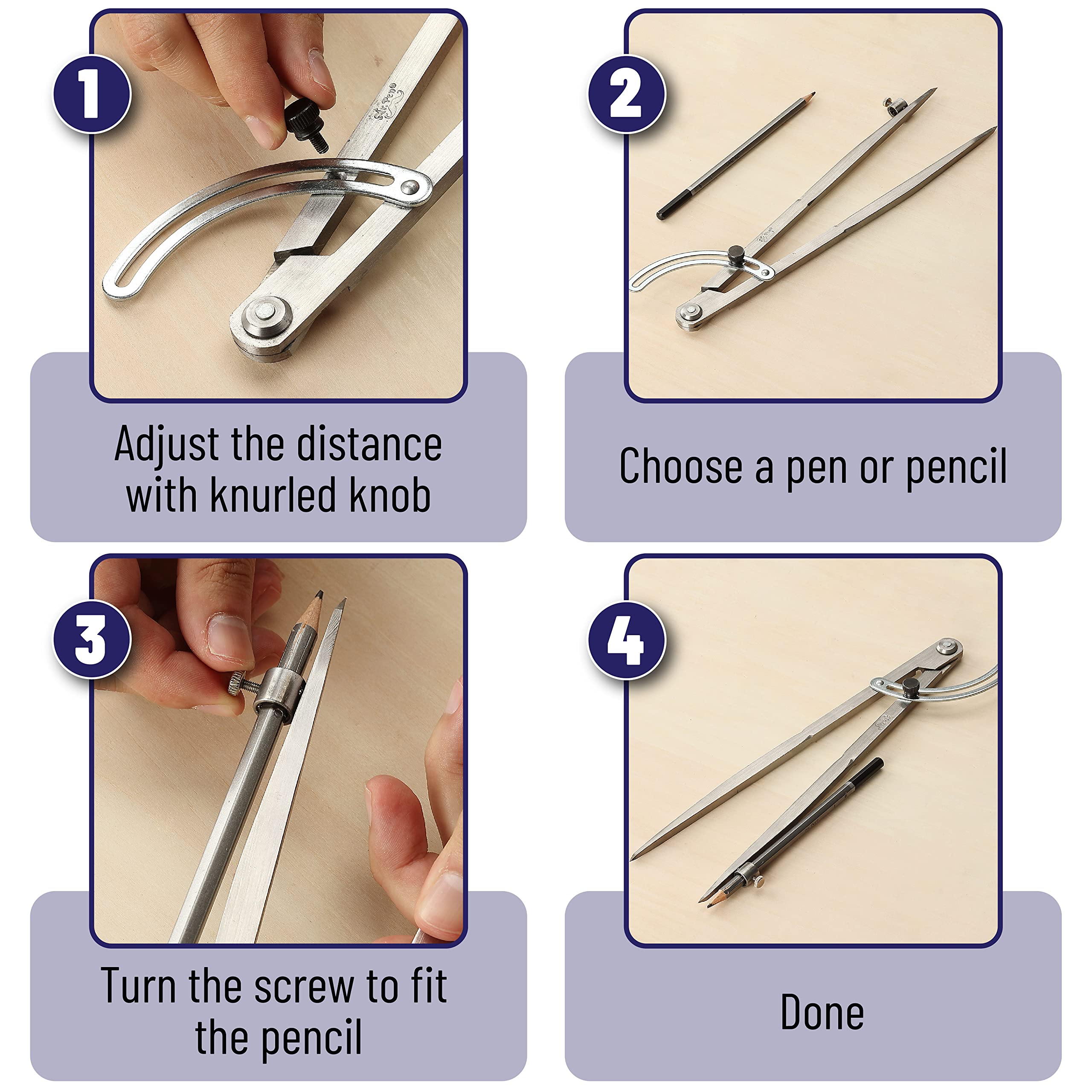 1

Adjust the distance with knurled knob

2

Choose a pen or pencil

3

Turn the screw to fit the pencil

4

Done