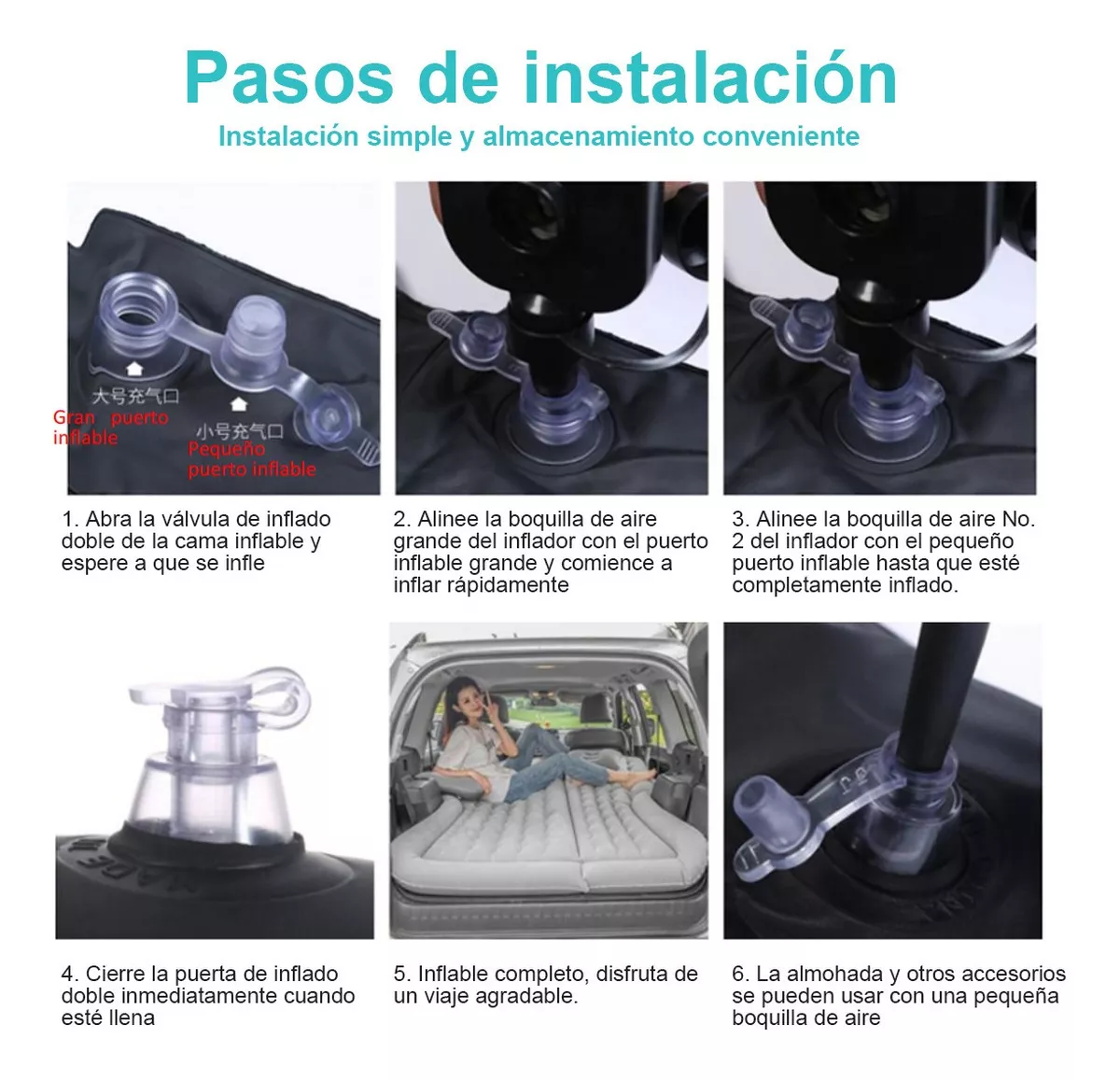 Pasos de instalación

Instalación simple y almacenamiento conveniente

大号充气口
Gran puerto inflable
小号充气口
Pequeño puerto inflable

1. Abra la válvula de inflado doble de la cama inflable y espere a que se infle

2. Alinee la boquilla de aire grande del inflador con el puerto inflable grande y comience a inflar rápidamente

3. Alinee la boquilla de aire No. 2 del inflador con el pequeño puerto inflable hasta que esté completamente inflado.

4. Cierre la puerta de inflado doble inmediatamente cuando esté llena

5. Inflable completo, disfruta de un viaje agradable.

6. La almohada y otros accesorios se pueden usar con una pequeña boquilla de aire