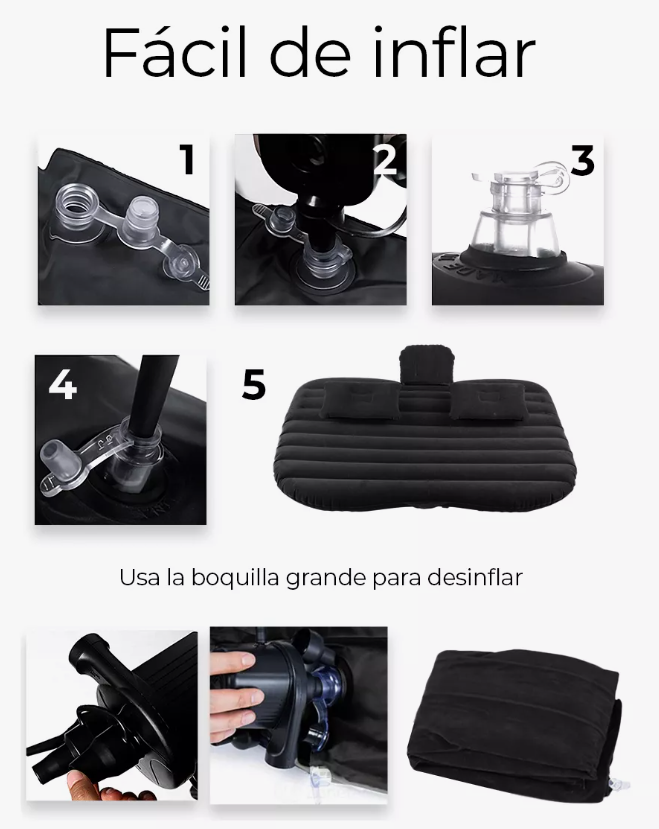 Fácil de inflar

1

2

3

4

5

Usa la boquilla grande para desinflar