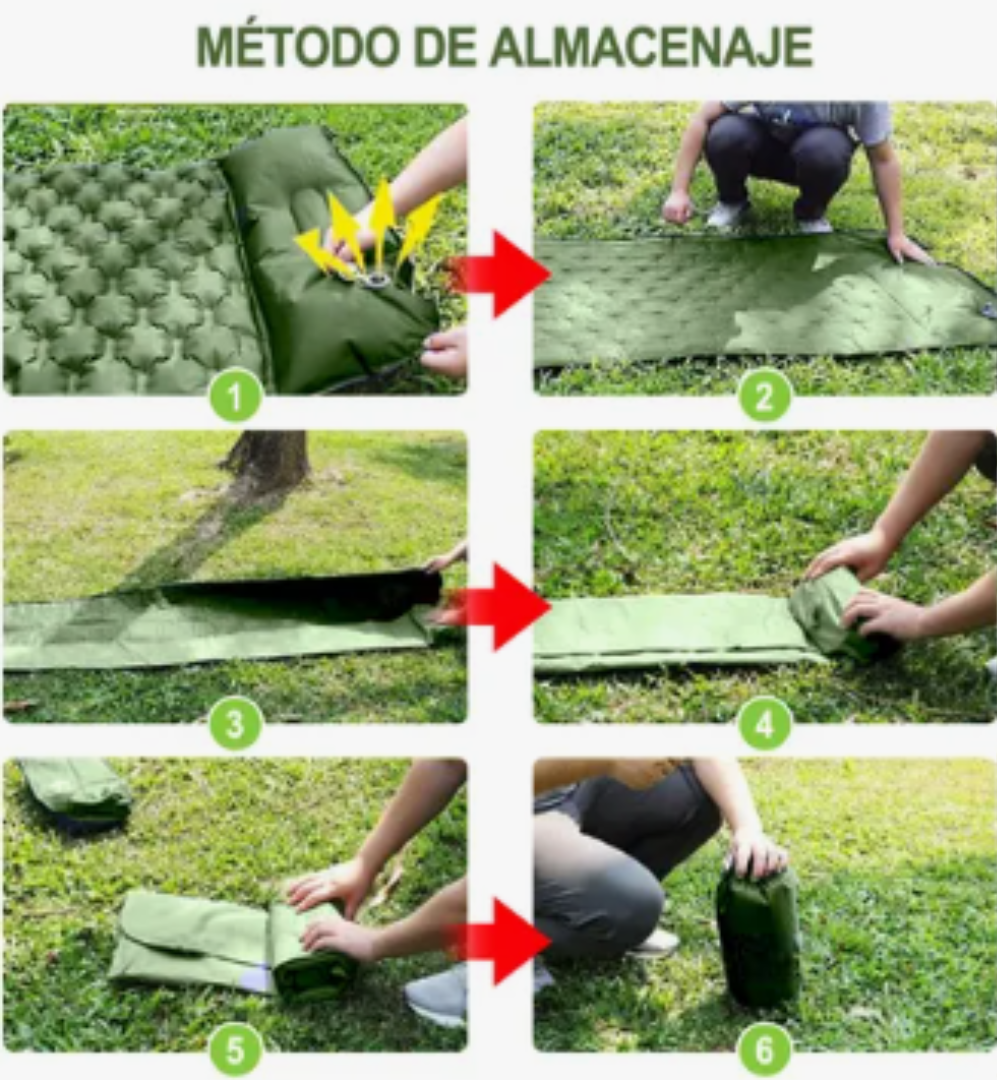 MÉTODO DE ALMACENAJE

1

2

3

4

5

6