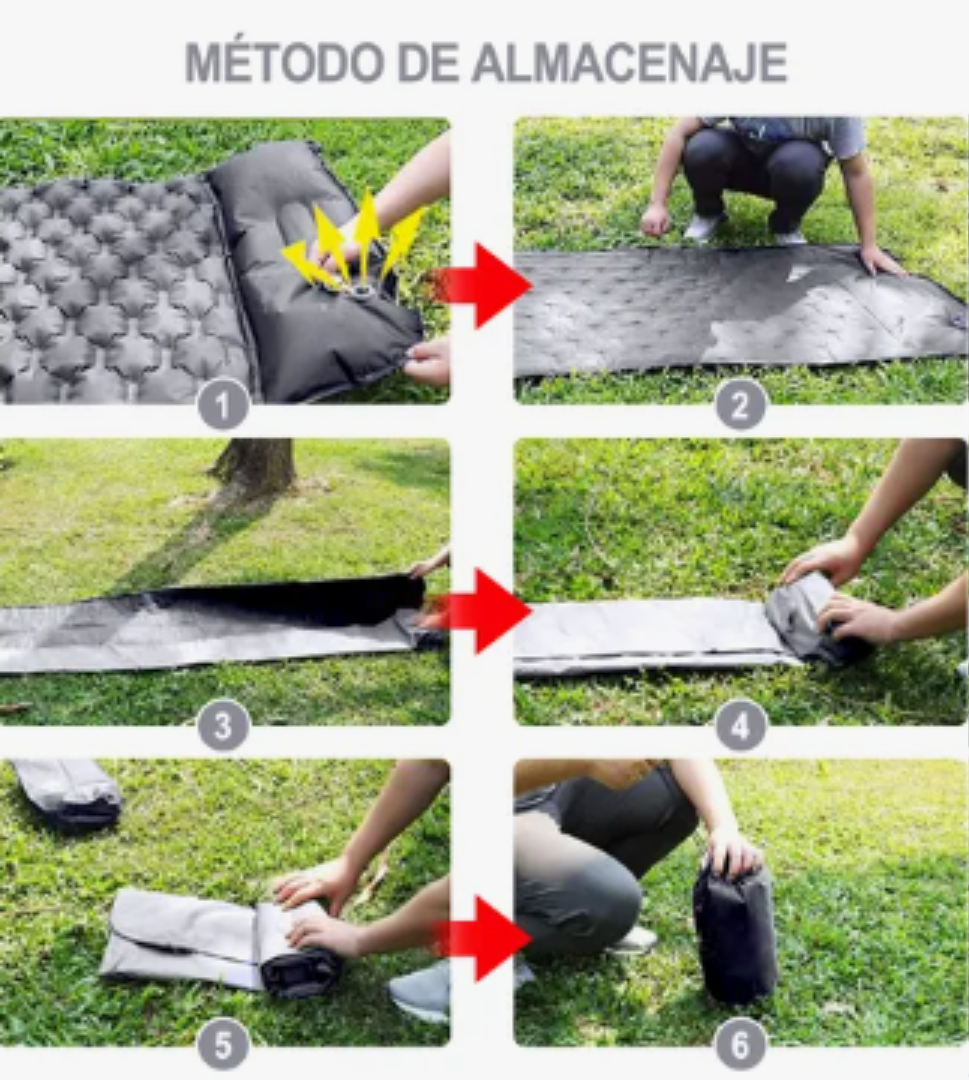 MÉTODO DE ALMACENAJE

1

2

3

4

5

6