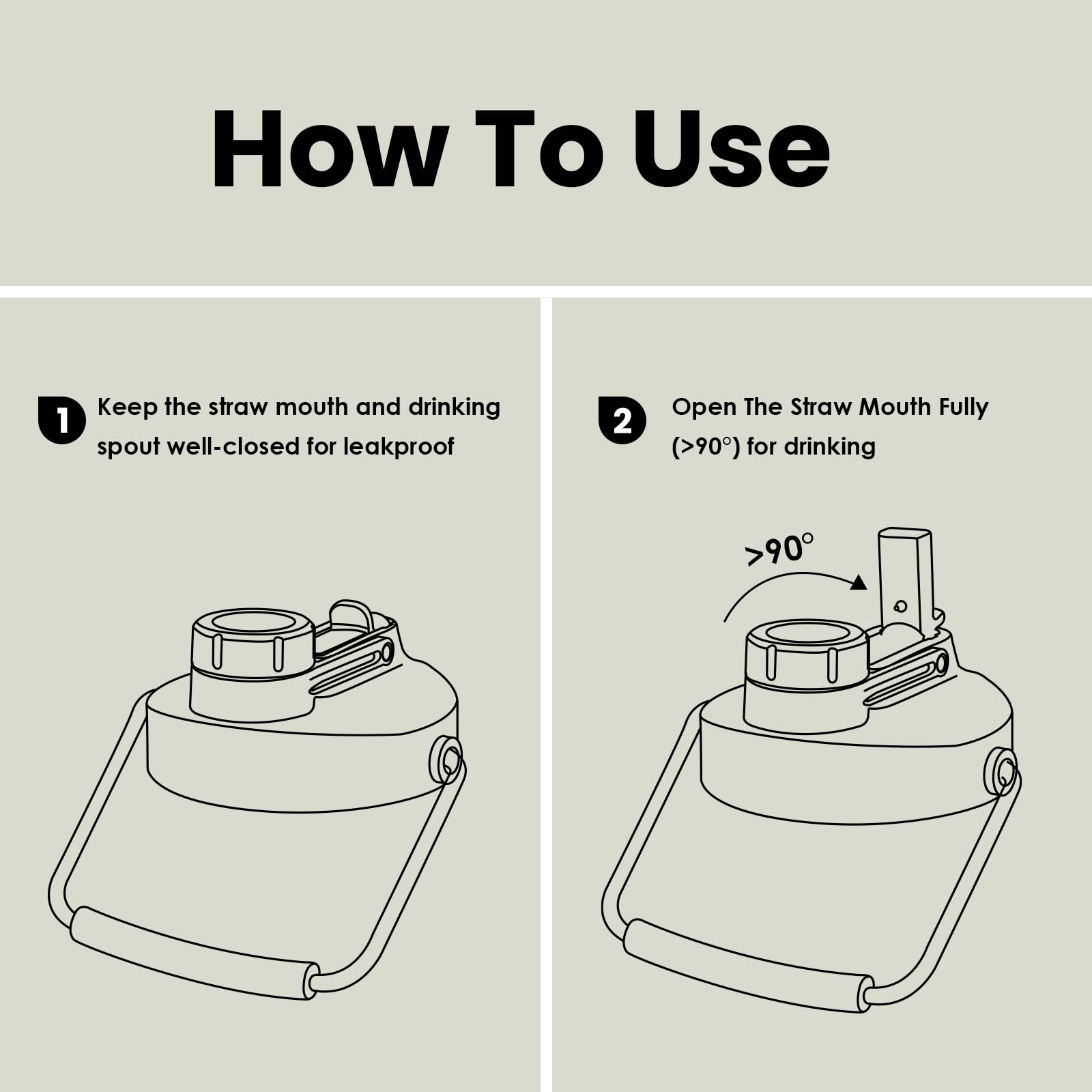 How To Use

1 Keep the straw mouth and drinking spout well-closed for leakproof

2 Open The Straw Mouth Fully (>90°) for drinking

>90°