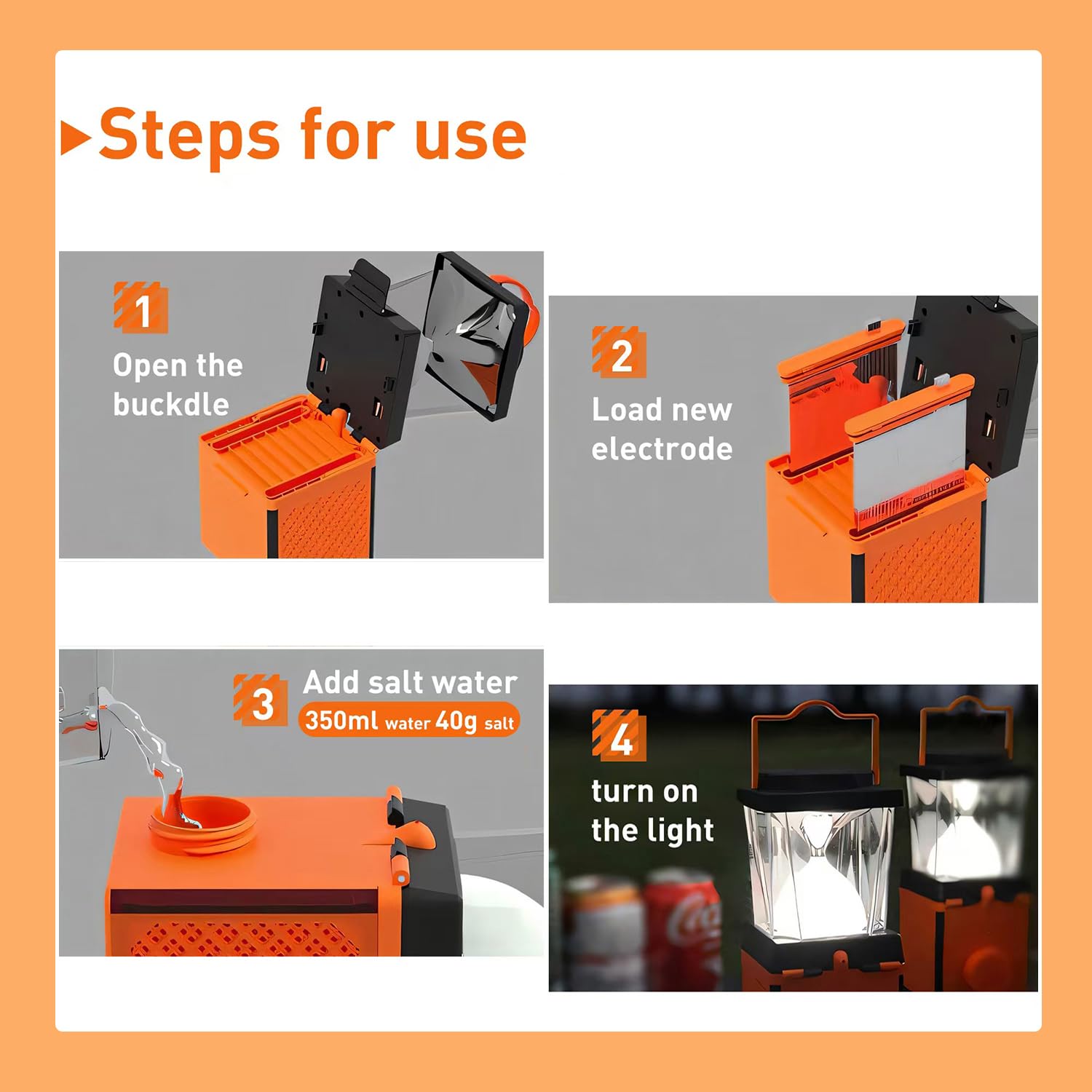 Steps for use

1
Open the buckdle

2
Load new electrode

3
Add salt water
350ml water 40g salt

4
turn on the light