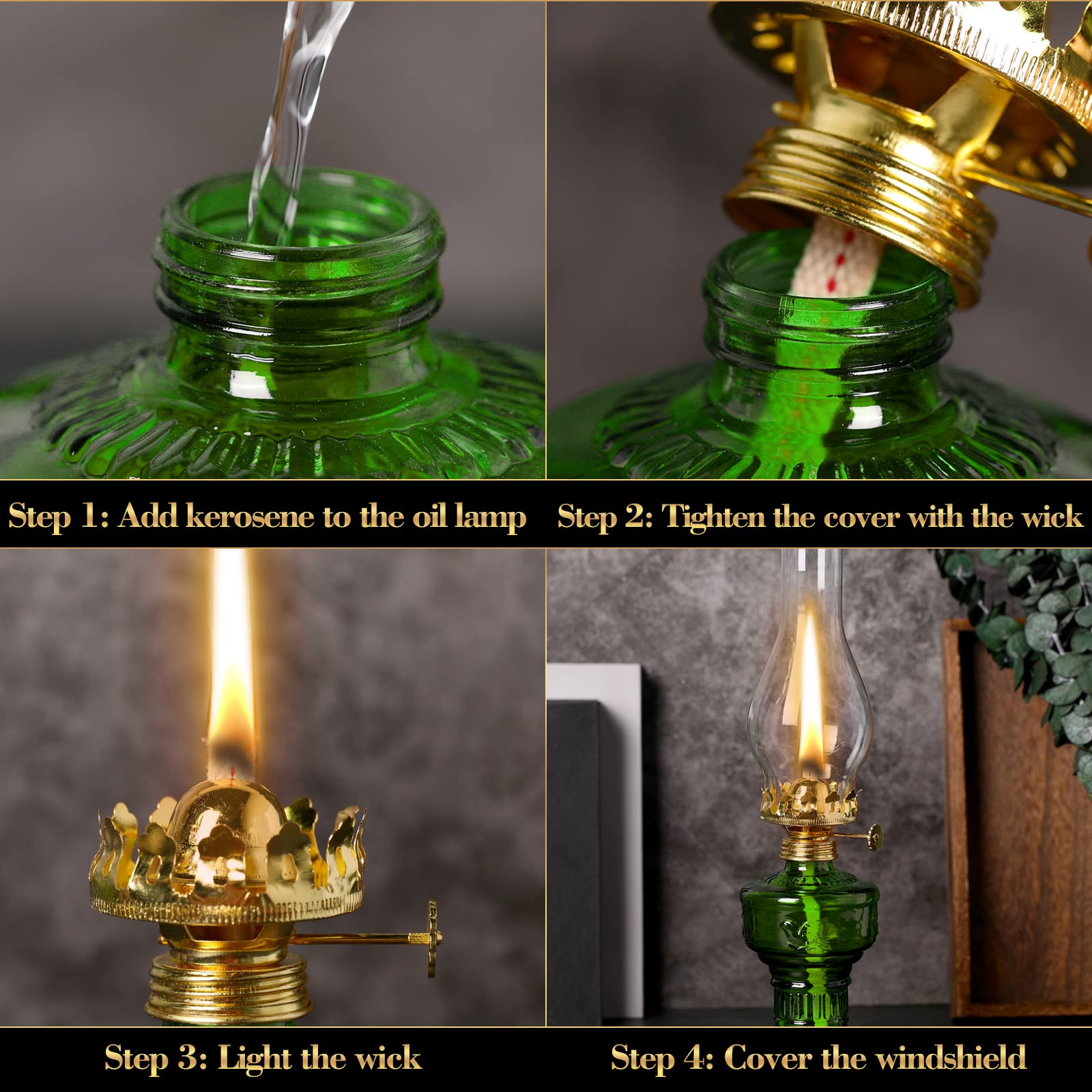 Step 1: Add kerosene to the oil lamp

Step 2: Tighten the cover with the wick

Step 3: Light the wick

Step 4: Cover the windshield