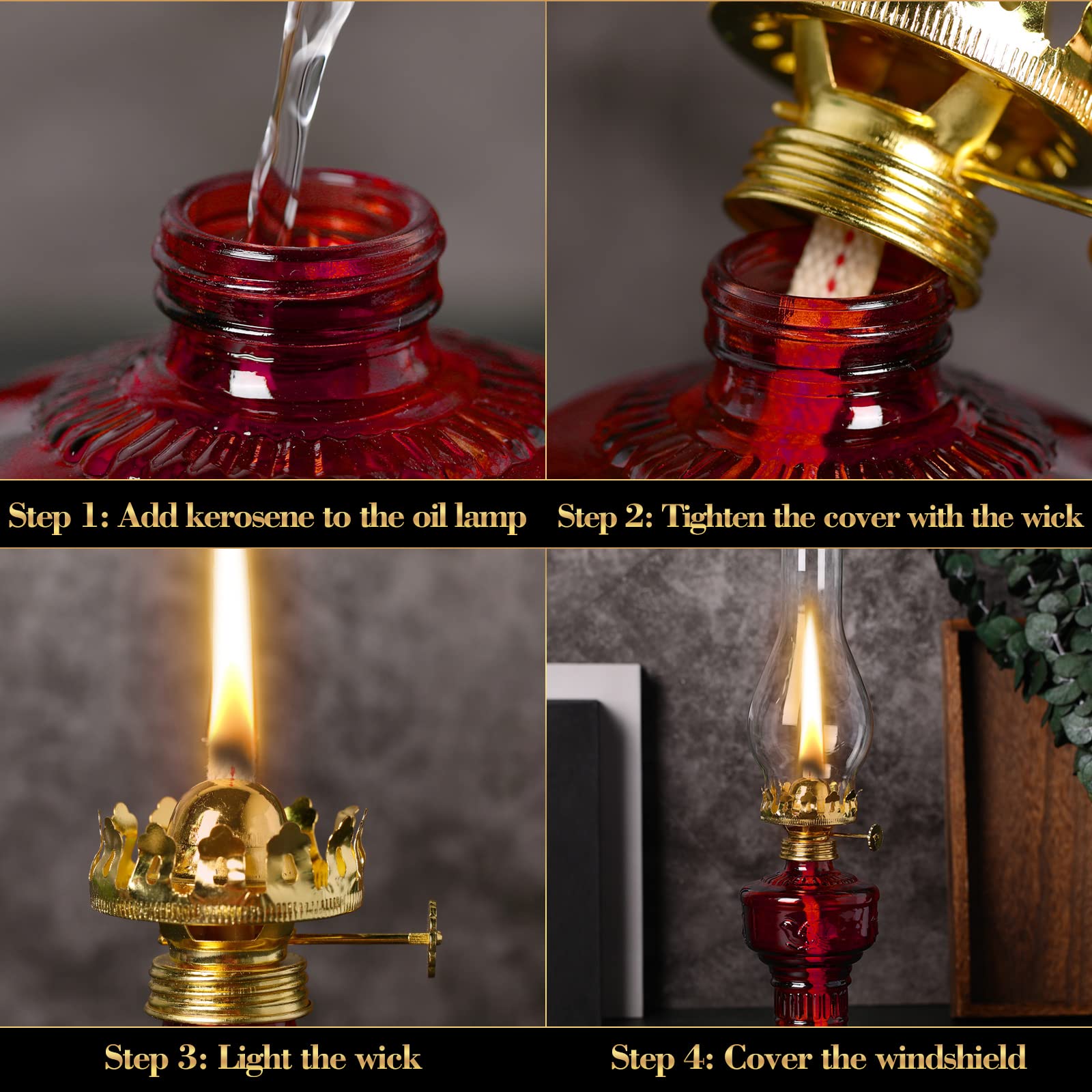 Step 1: Add kerosene to the oil lamp

Step 2: Tighten the cover with the wick

Step 3: Light the wick

Step 4: Cover the windshield