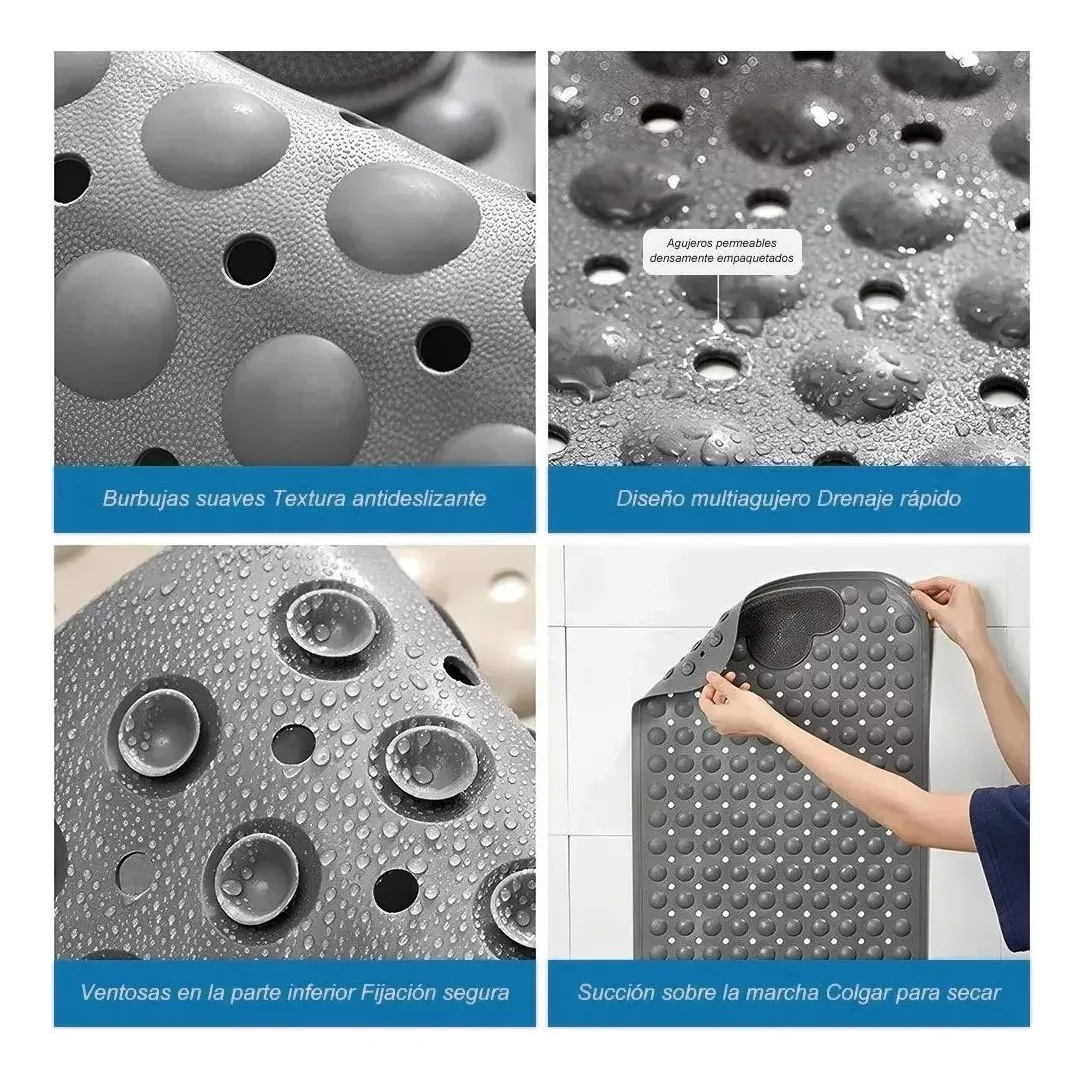 Burbujas suaves Textura antideslizante

Agujeros permeables densamente empaquetados

Diseño multiagujero Drenaje rápido

Ventosas en la parte inferior Fijación segura

Succión sobre la marcha Colgar para secar