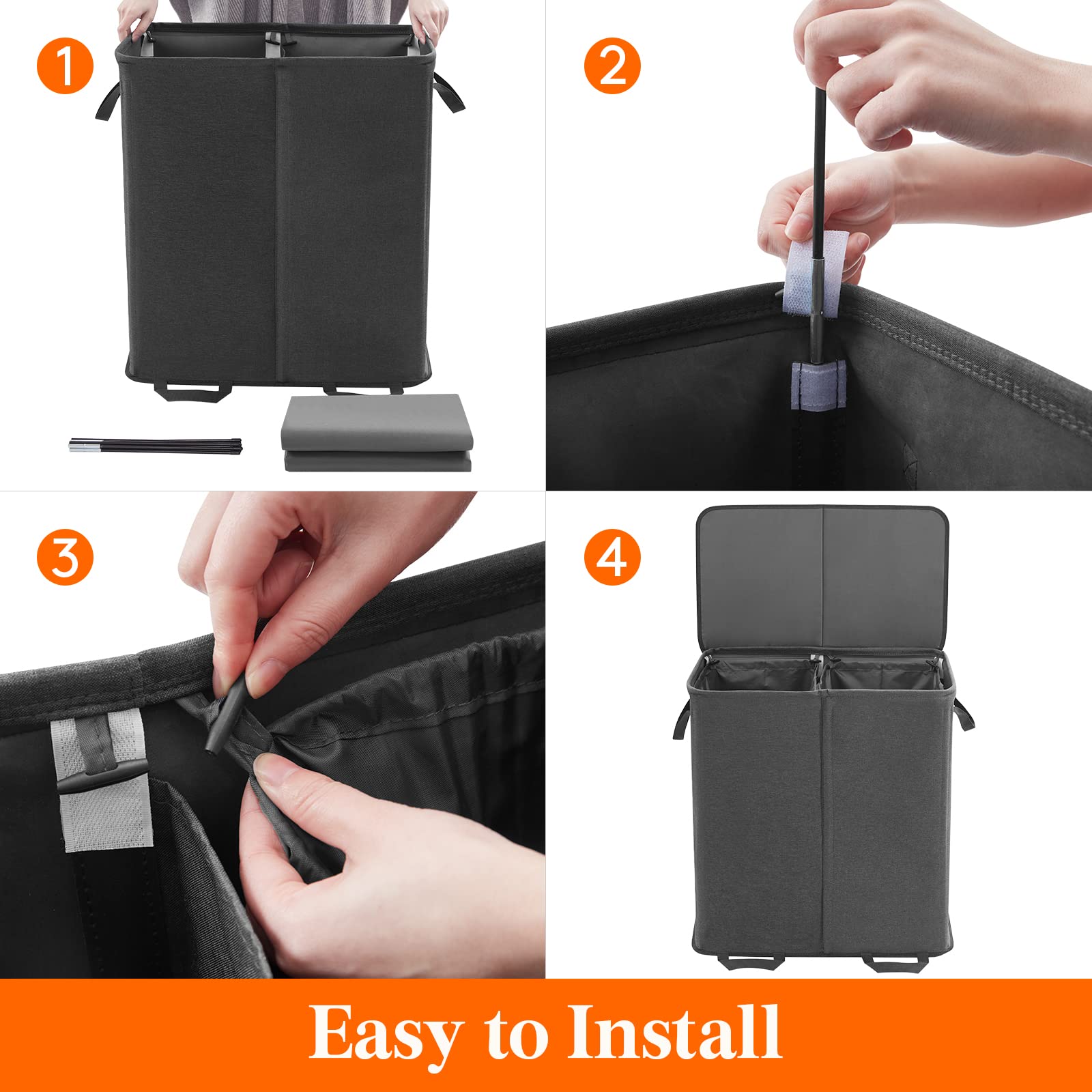 1

2

3

4

Easy to Install