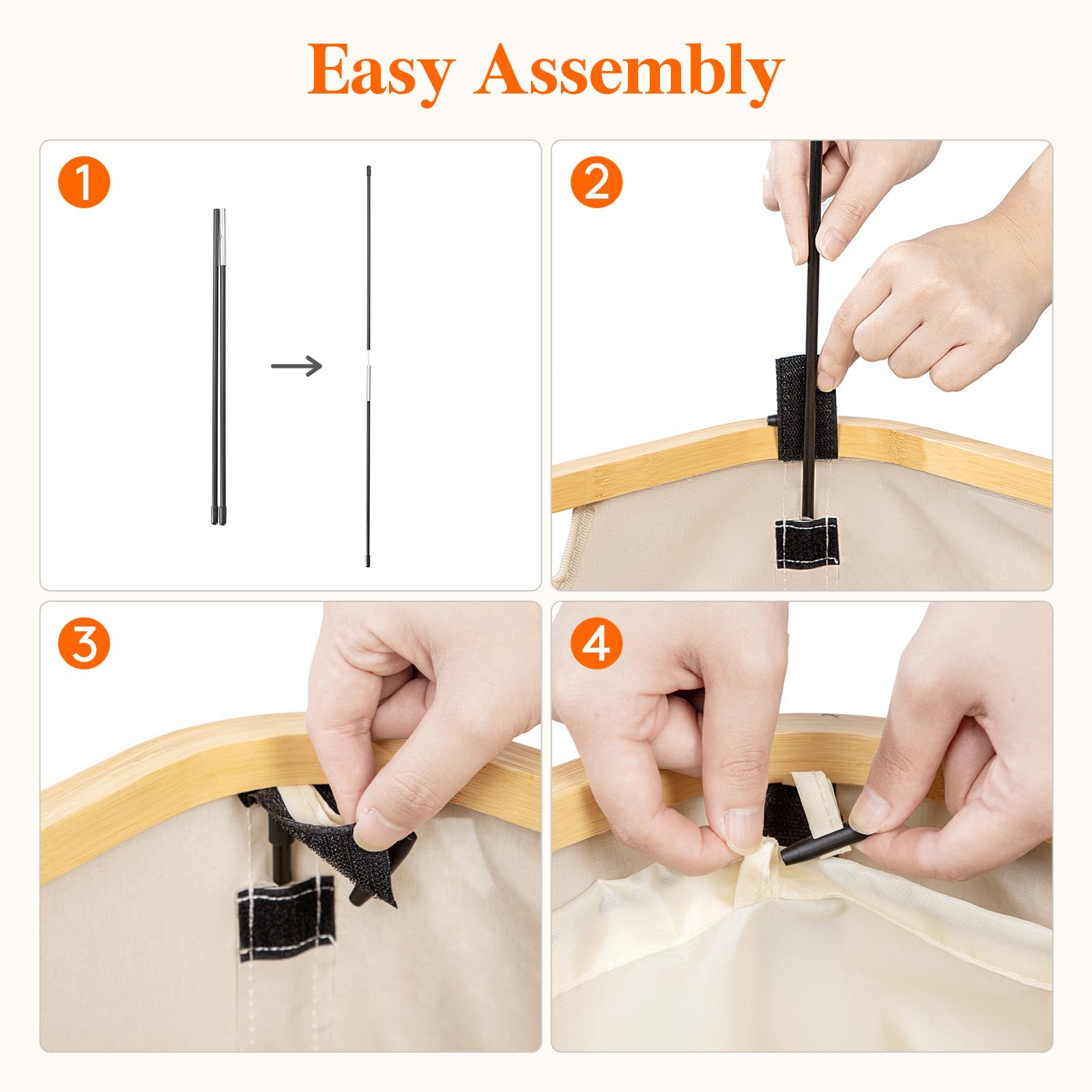 Easy Assembly

1

2

3

4