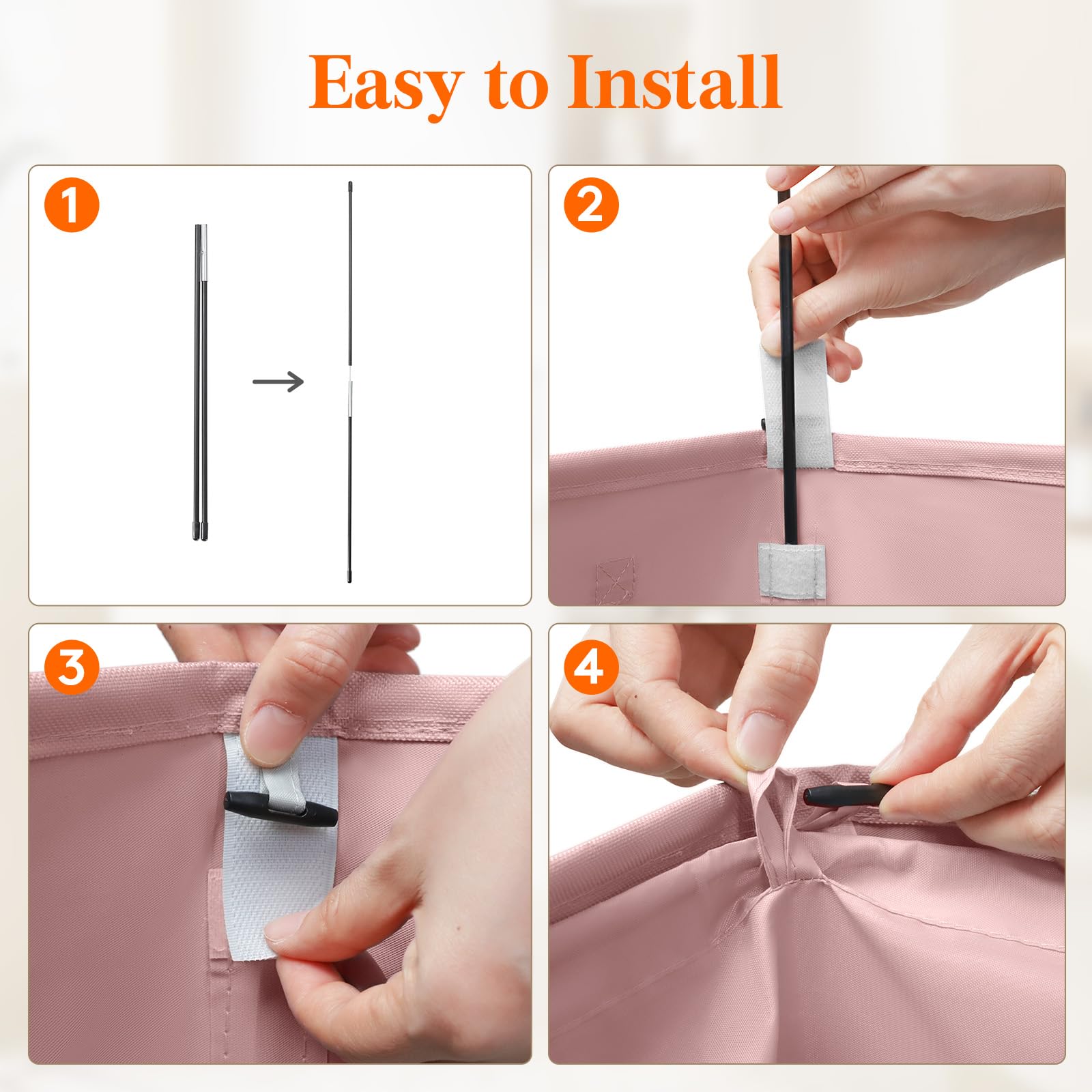 Easy to Install

1

2

3

4