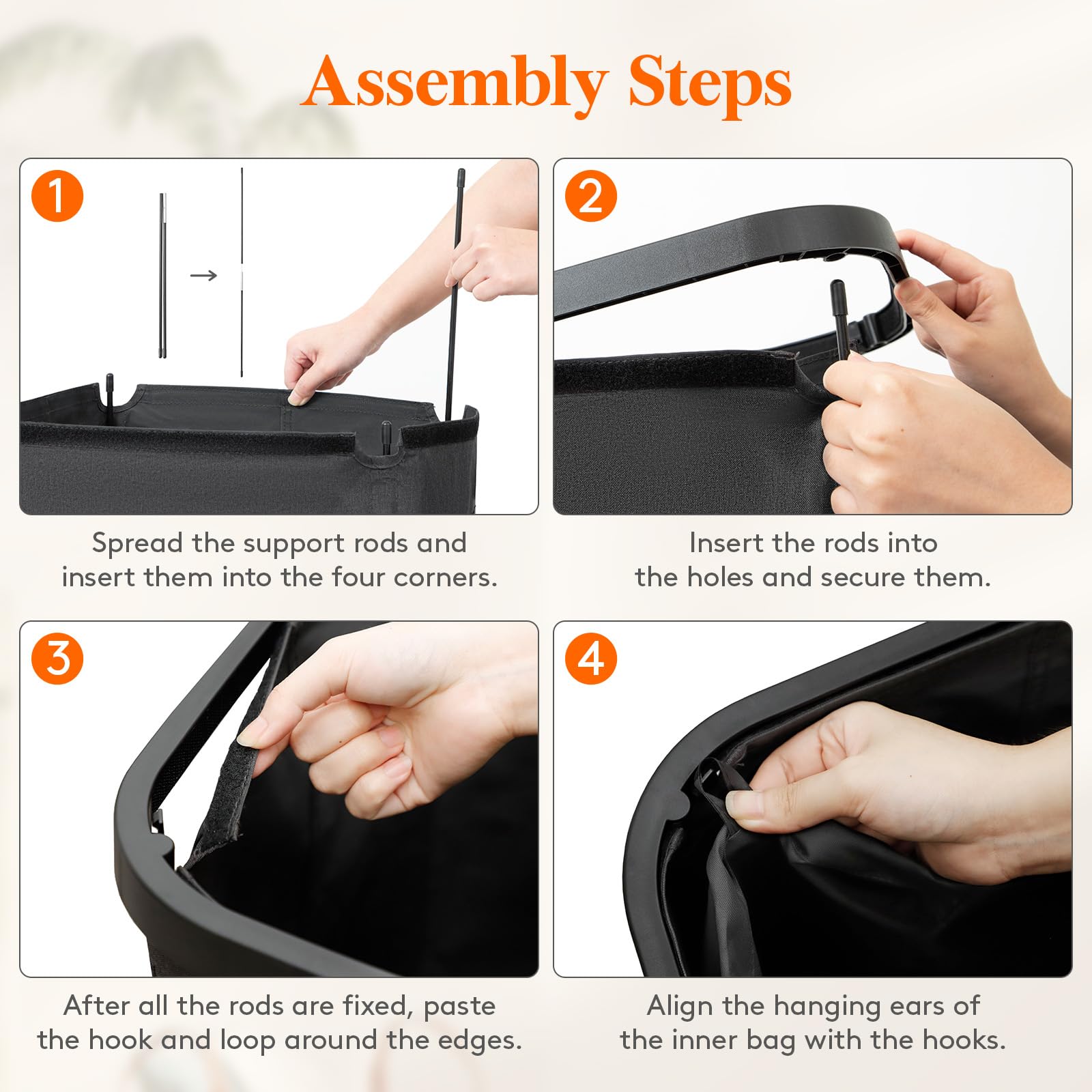 Assembly Steps

1

Spread the support rods and insert them into the four corners.

2

Insert the rods into the holes and secure them.

3

After all the rods are fixed, paste the hook and loop around the edges.

4

Align the hanging ears of the inner bag with the hooks.