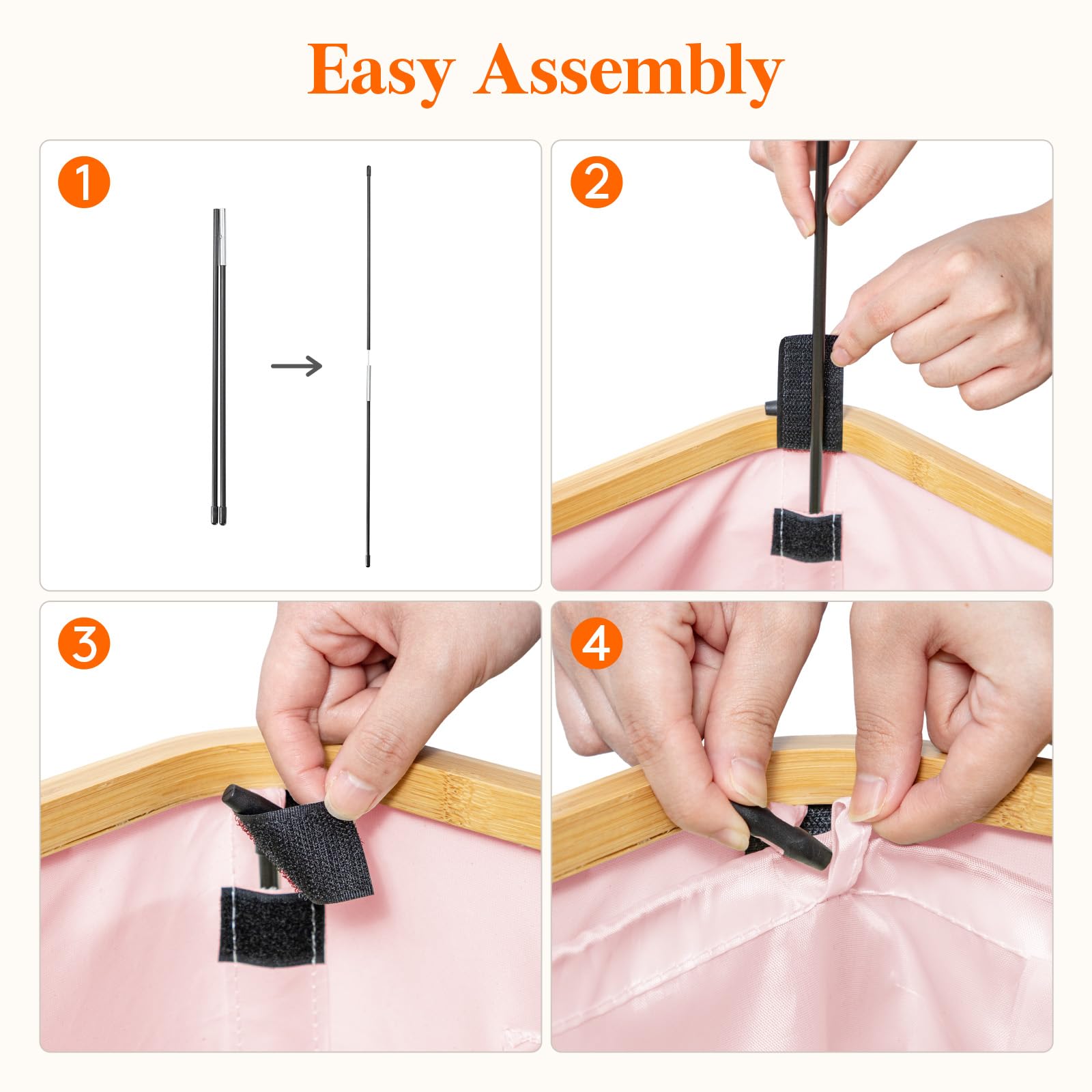 Easy Assembly

1

2

3

4