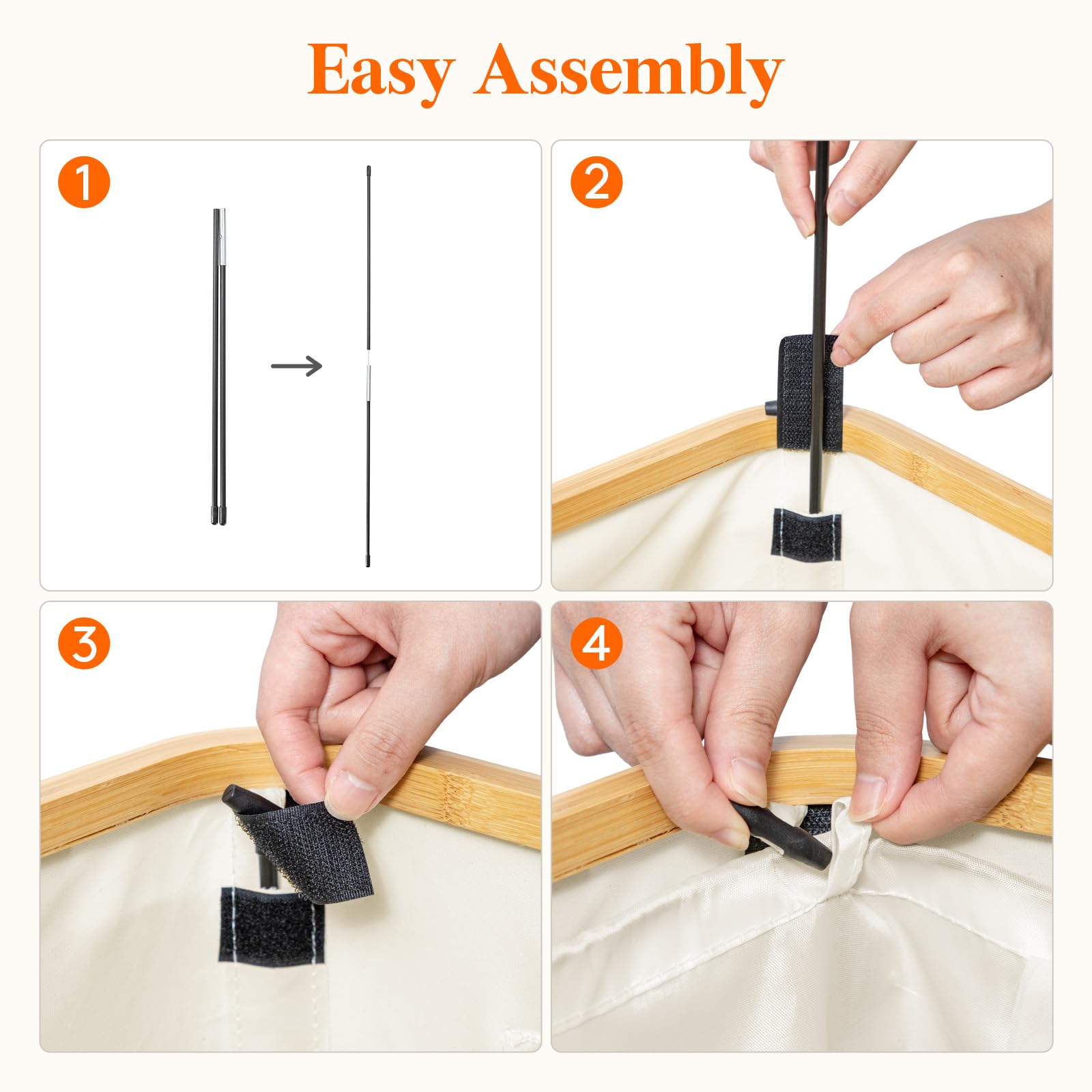 Easy Assembly

1

2

3

4