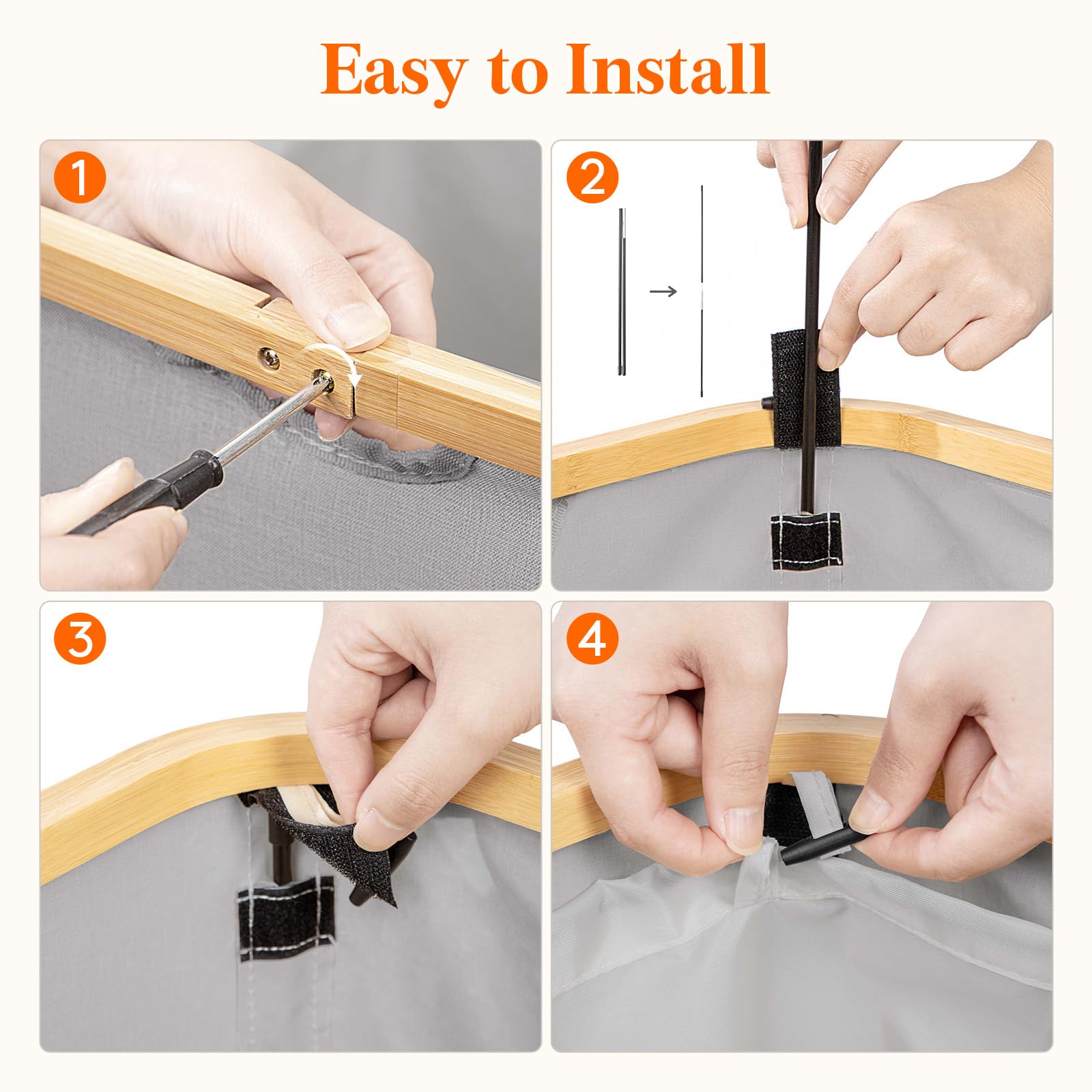 Easy to Install

1

2

3

4