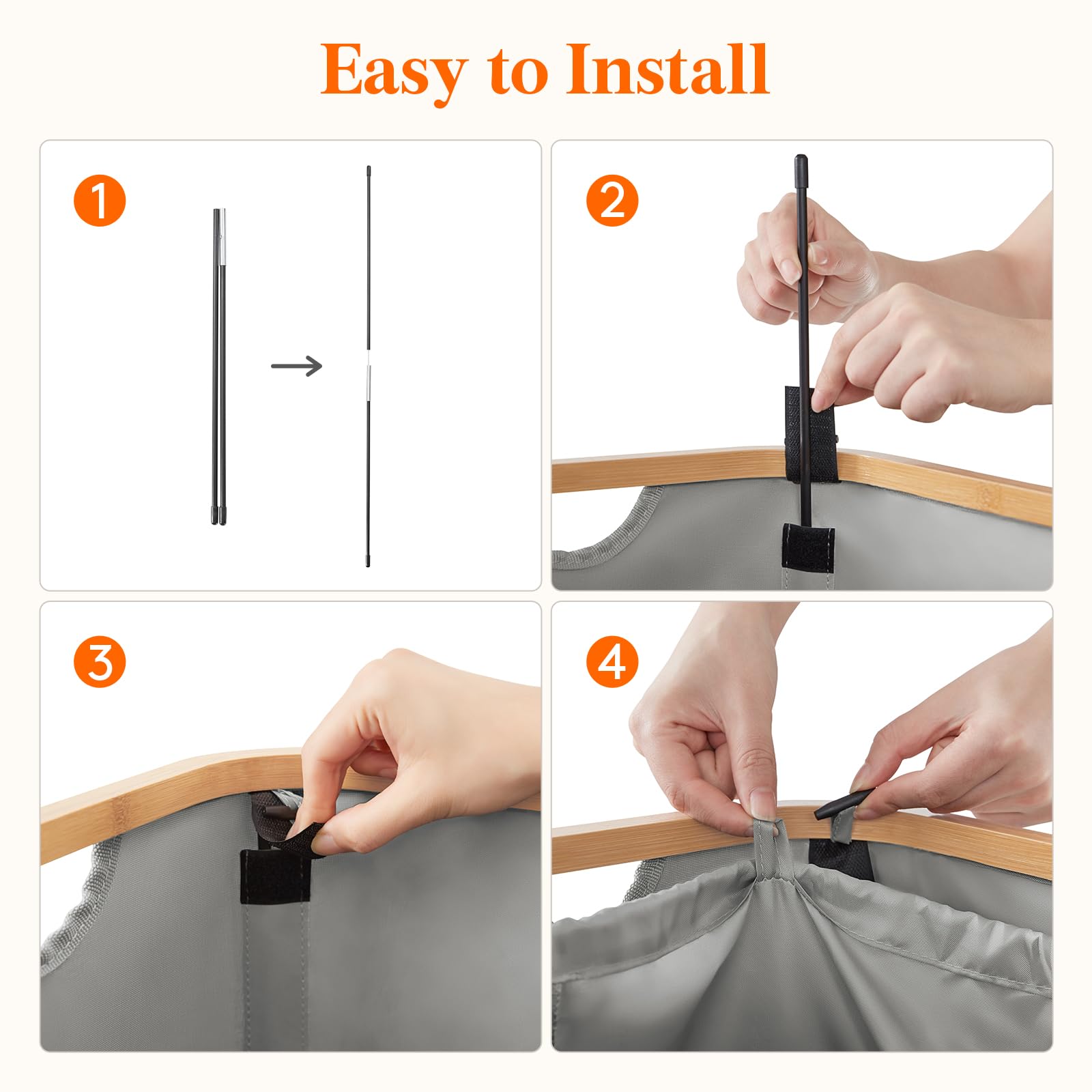 Easy to Install

1

2

3

4