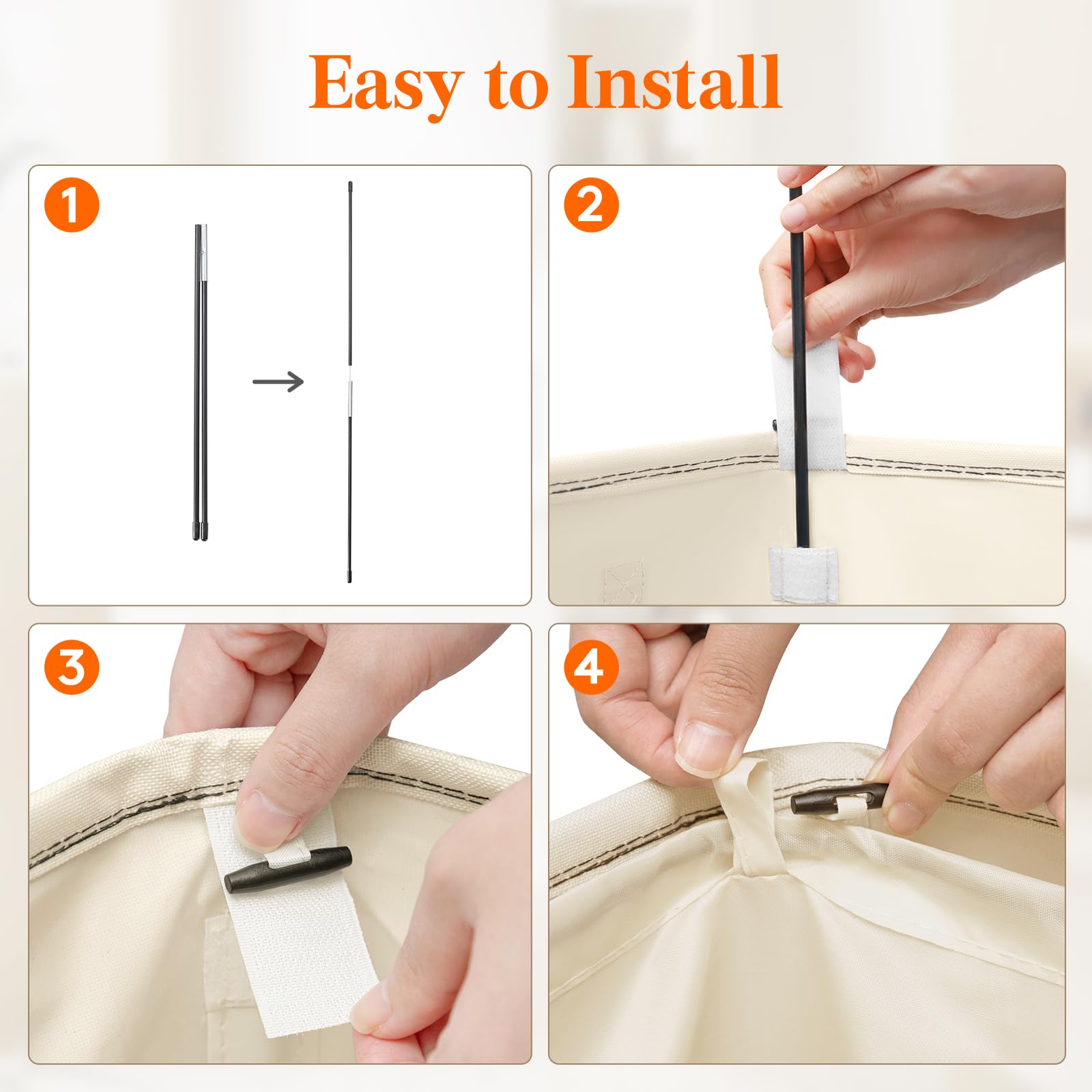 Easy to Install

1

2

3

4