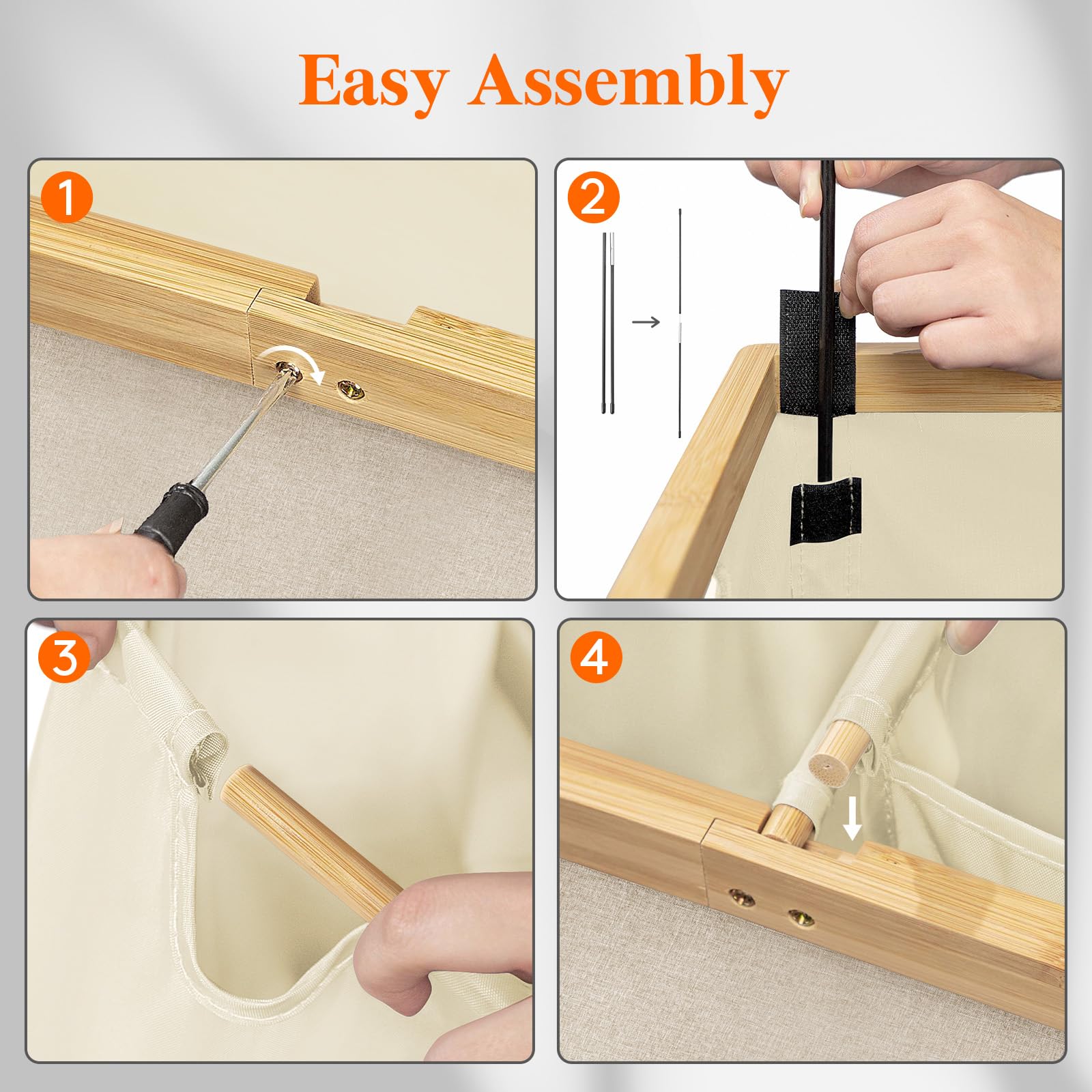 Easy Assembly

1

2

3

4