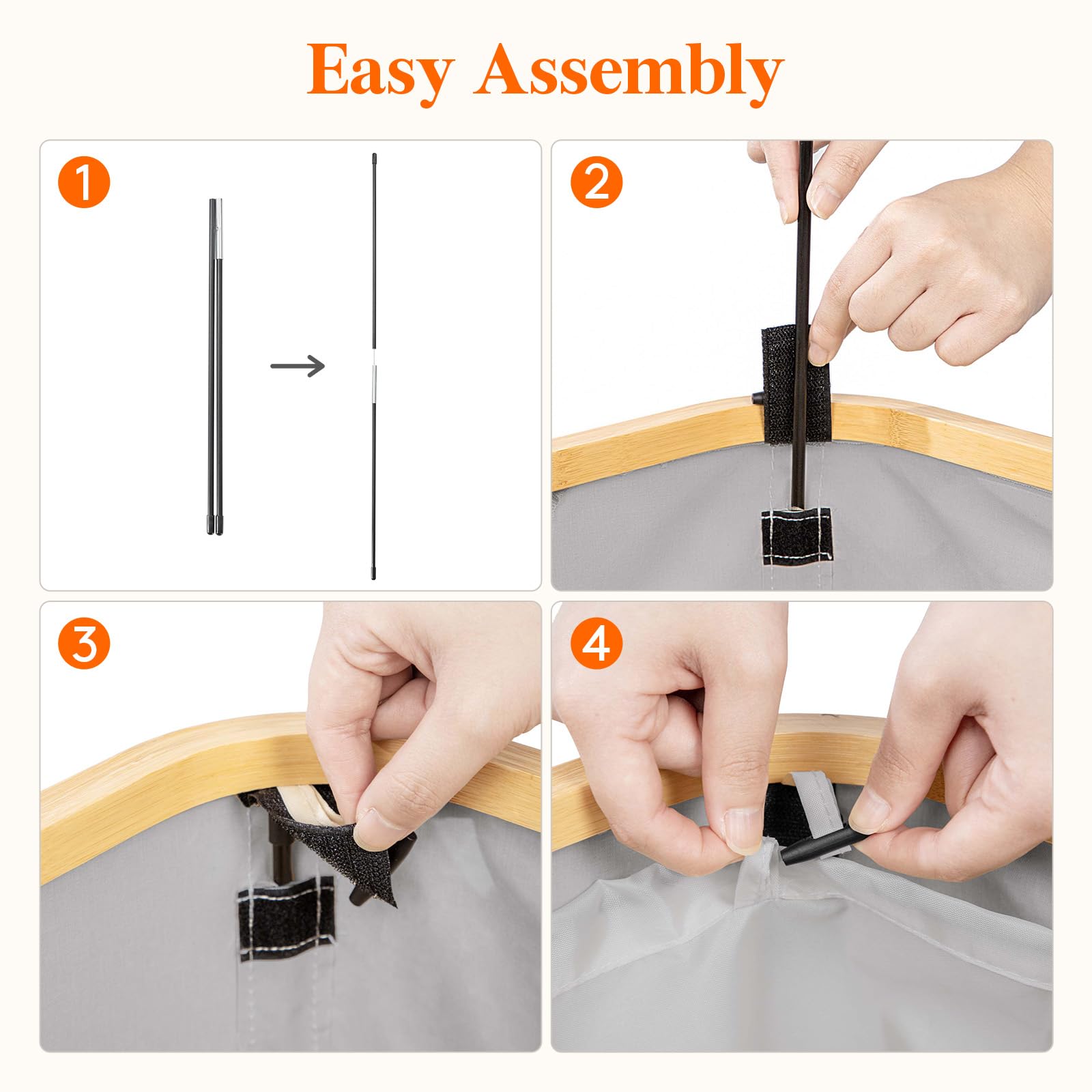 Easy Assembly

1

2

3

4