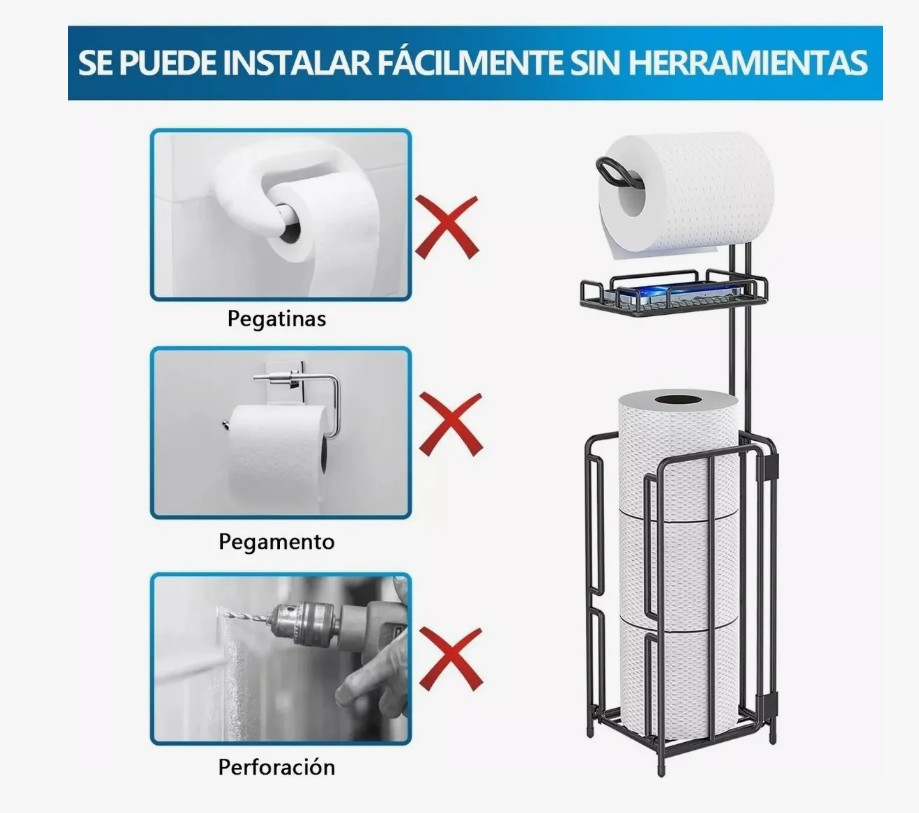 SE PUEDE INSTALAR FÁCILMENTE SIN HERRAMIENTAS

Pegatinas

Pegamento

Perforación