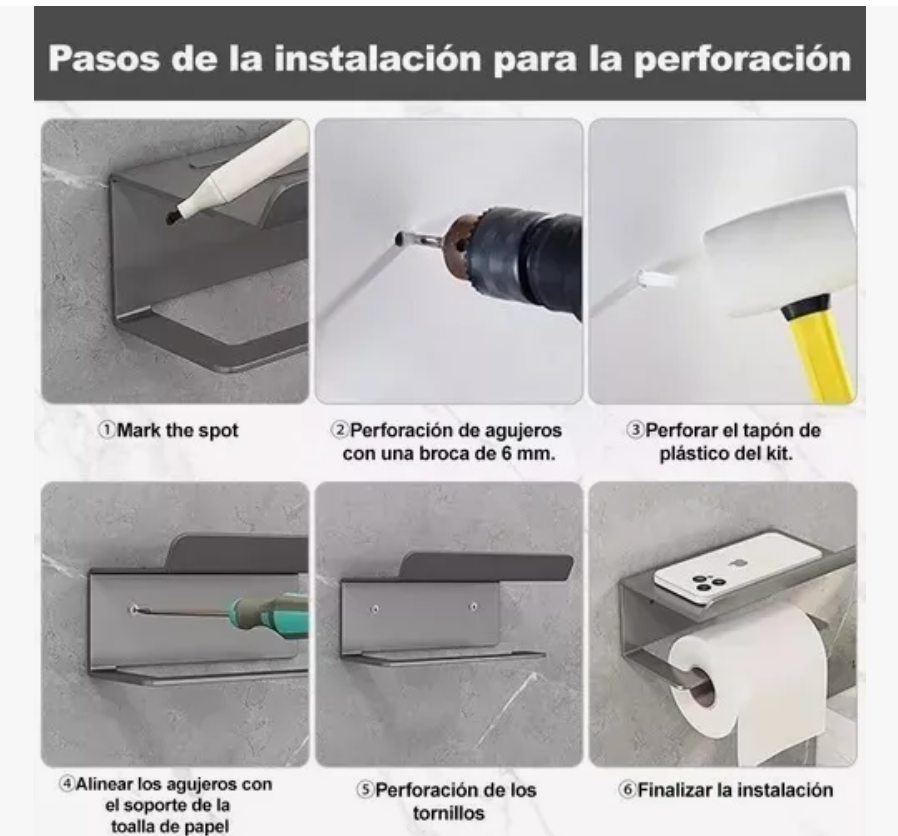 Pasos de la instalación para la perforación

①Mark the spot

②Perforación de agujeros con una broca de 6 mm.

③Perforar el tapón de plástico del kit.

④Alinear los agujeros con el soporte de la toalla de papel

⑤Perforación de los tornillos

⑥Finalizar la instalación