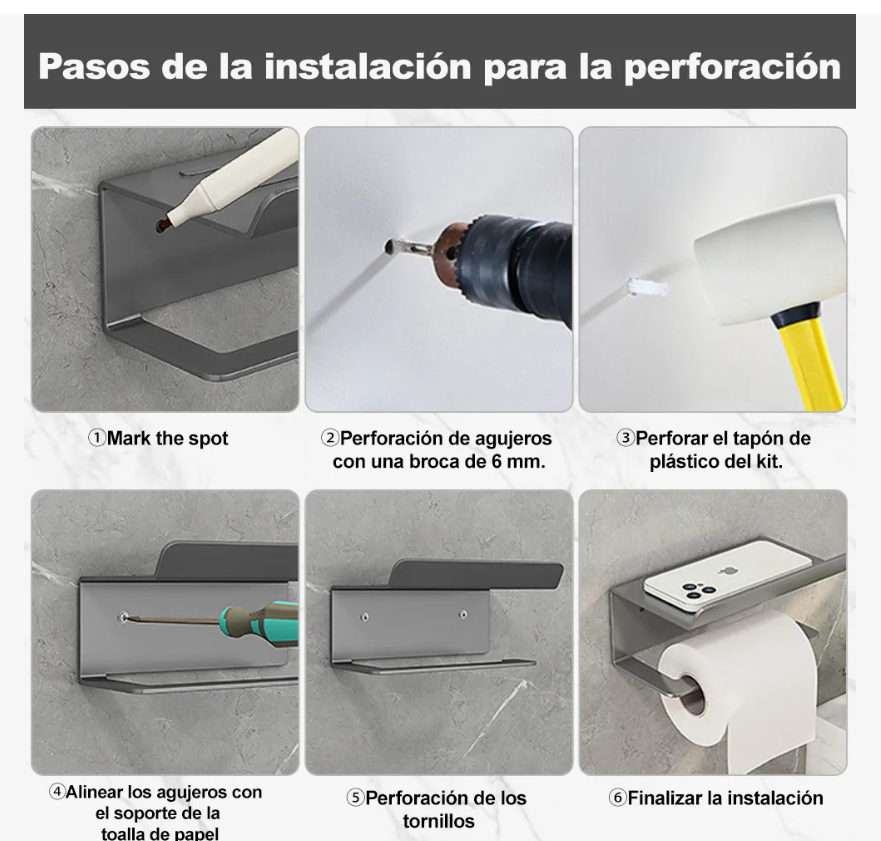 Pasos de la instalación para la perforación

①Mark the spot

②Perforación de agujeros con una broca de 6 mm.

③Perforar el tapón de plástico del kit.

④Alinear los agujeros con el soporte de la toalla de papel

⑤Perforación de los tornillos

⑥Finalizar la instalación