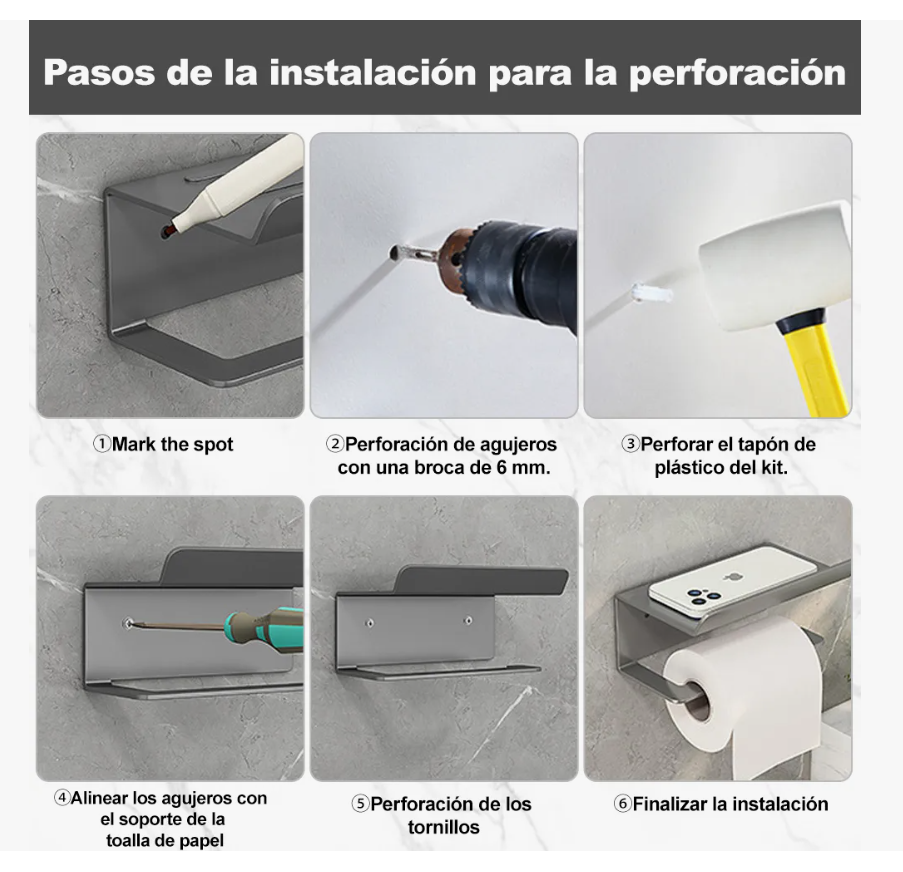 Pasos de la instalación para la perforación

①Mark the spot

②Perforación de agujeros con una broca de 6 mm.

③Perforar el tapón de plástico del kit.

④Alinear los agujeros con el soporte de la toalla de papel

⑤Perforación de los tornillos

⑥Finalizar la instalación