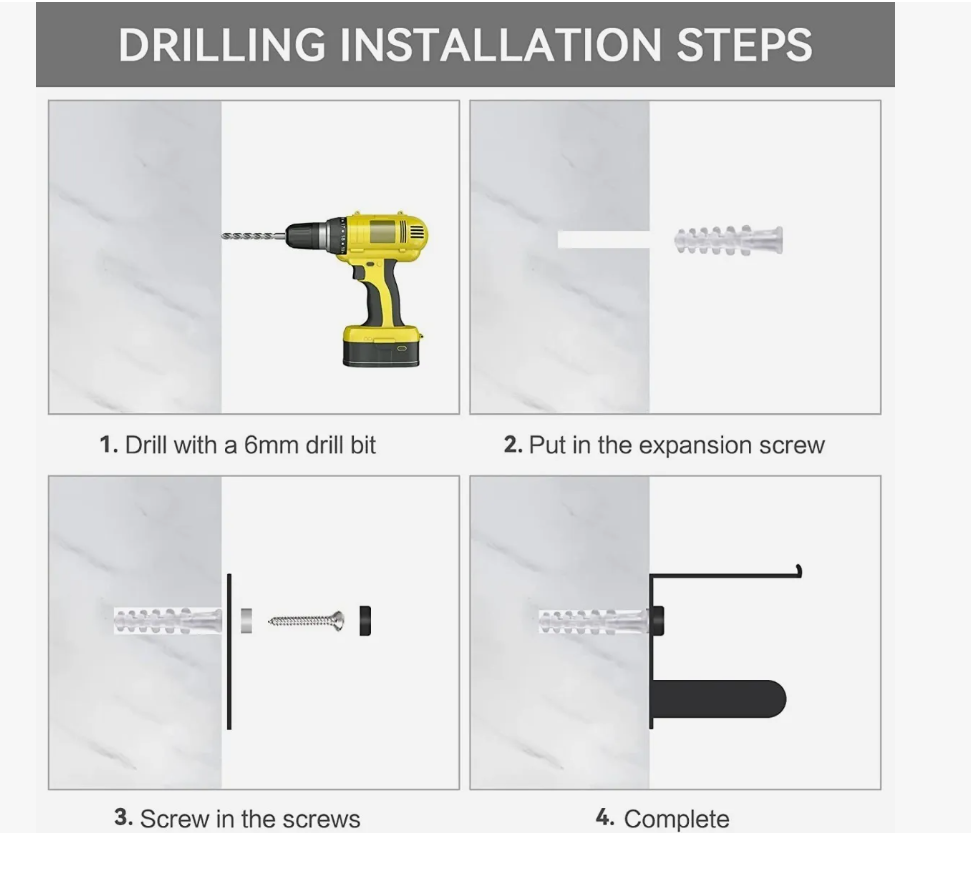 DRILLING INSTALLATION STEPS

1. Drill with a 6mm drill bit

2. Put in the expansion screw

3. Screw in the screws

4. Complete