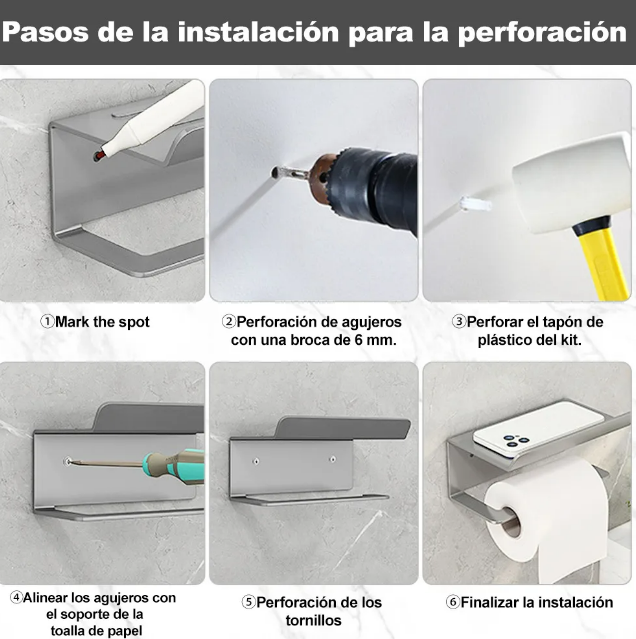 Pasos de la instalación para la perforación

①Mark the spot

②Perforación de agujeros con una broca de 6 mm.

③Perforar el tapón de plástico del kit.

④Alinear los agujeros con el soporte de la toalla de papel

⑤Perforación de los tornillos

⑥Finalizar la instalación