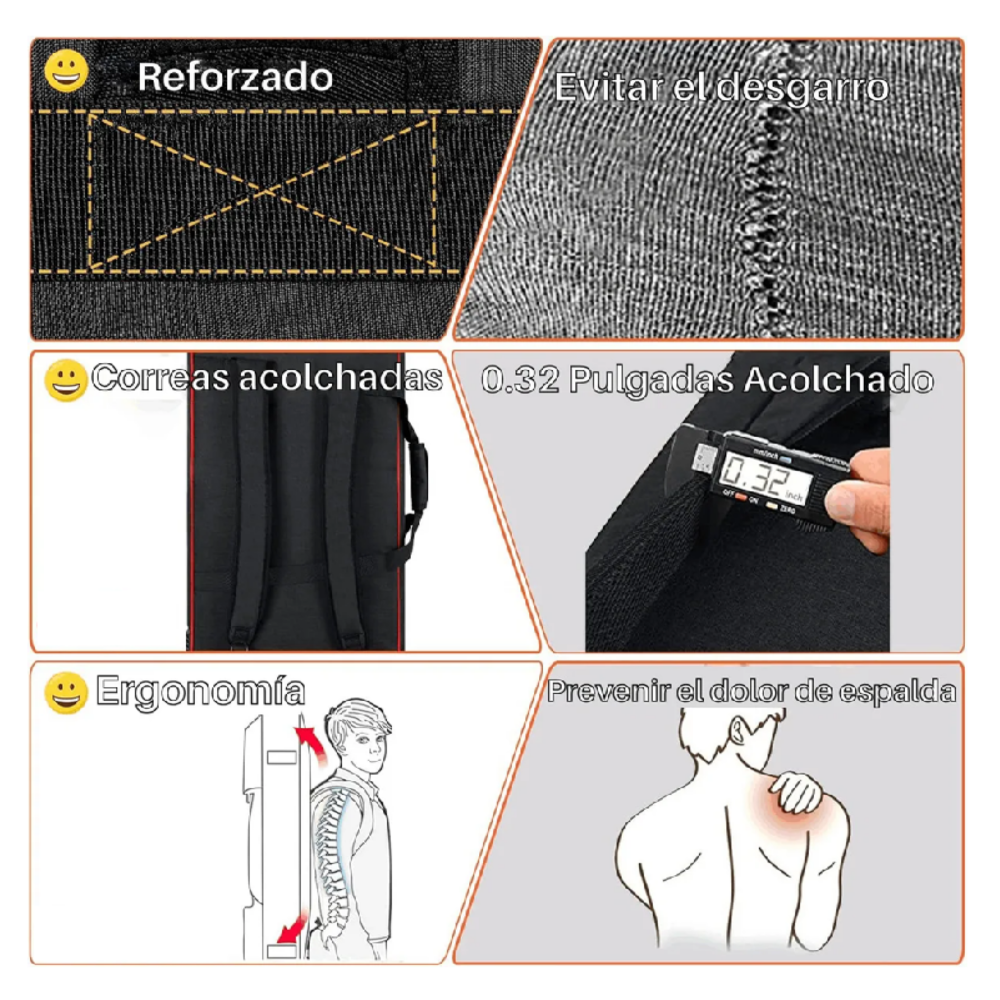 Reforzado

Evitar el desgarro

Correas acolchadas

0.32 Pulgadas Acolchado

mm/inch
0.32 inch
OFF ON ZERO

Ergonomía

Prevenir el dolor de espalda