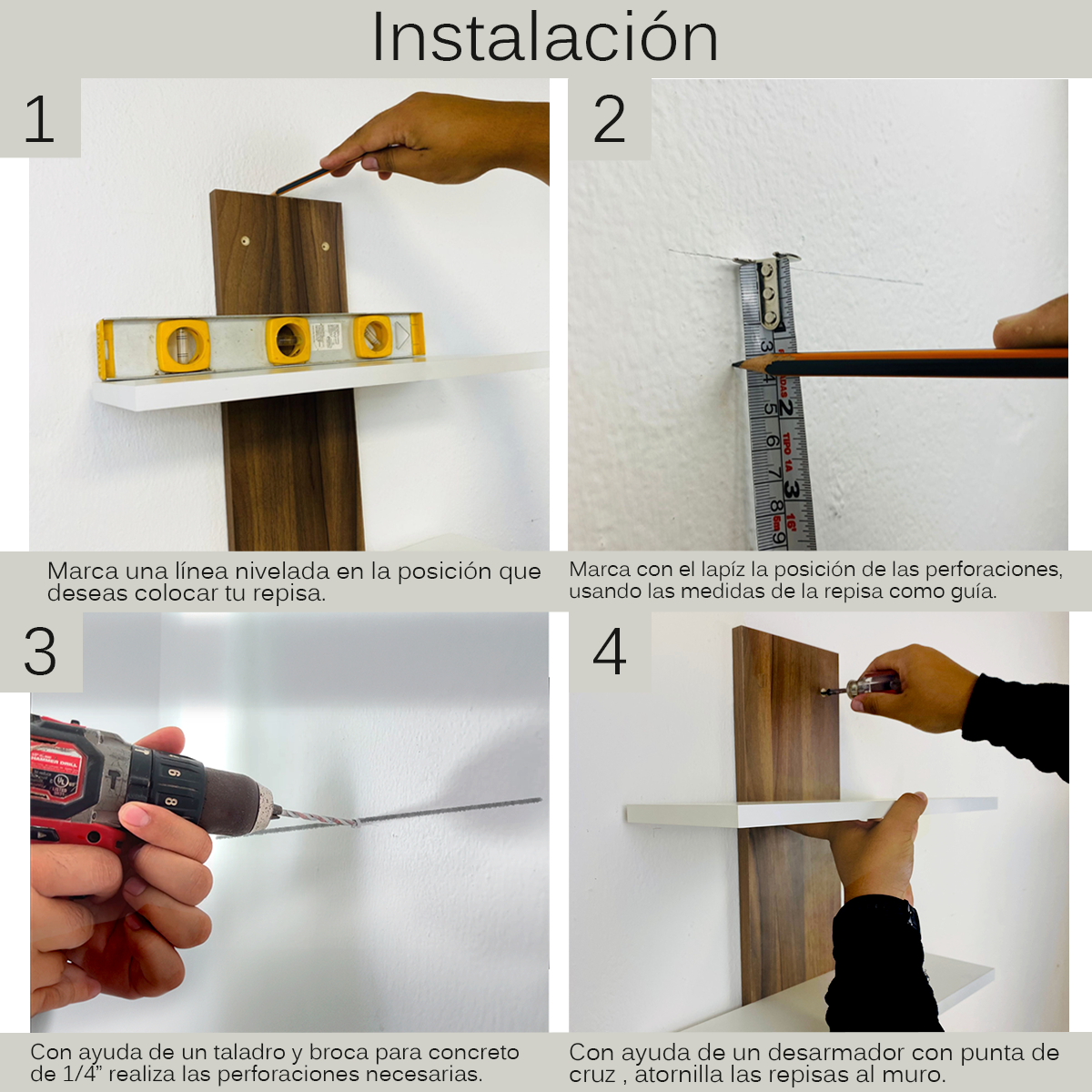 Instalación

1

Marca una línea nivelada en la posición que deseas colocar tu repisa.

2

Marca con el lapíz la posición de las perforaciones, usando las medidas de la repisa como guía.

3

Con ayuda de un taladro y broca para concreto de 1/4" realiza las perforaciones necesarias.

4

Con ayuda de un desarmador con punta de cruz , atornilla las repisas al muro.