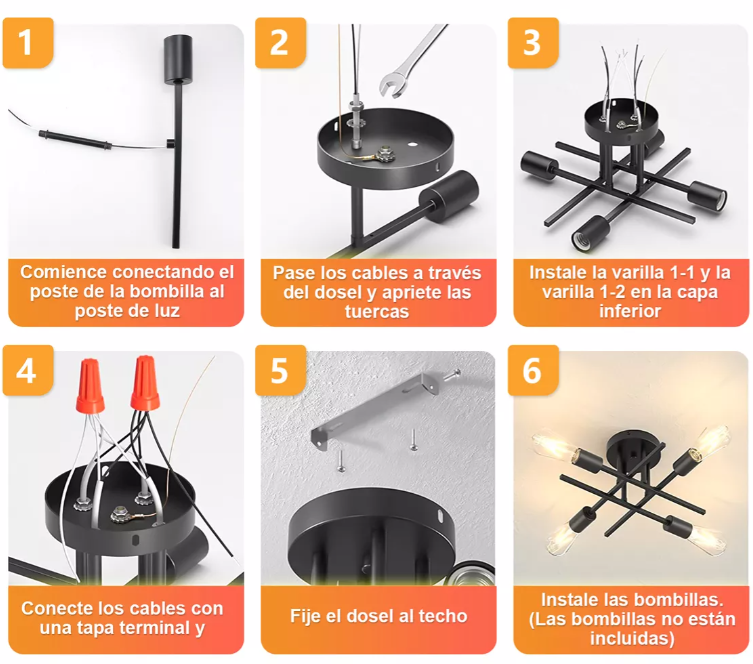 1

Comience conectando el poste de la bombilla al poste de luz

2

Pase los cables a través del dosel y apriete las tuercas

3

Instale la varilla 1-1 y la varilla 1-2 en la capa inferior

4

Conecte los cables con una tapa terminal y

5

Fije el dosel al techo

6

Instale las bombillas. (Las bombillas no están incluidas)